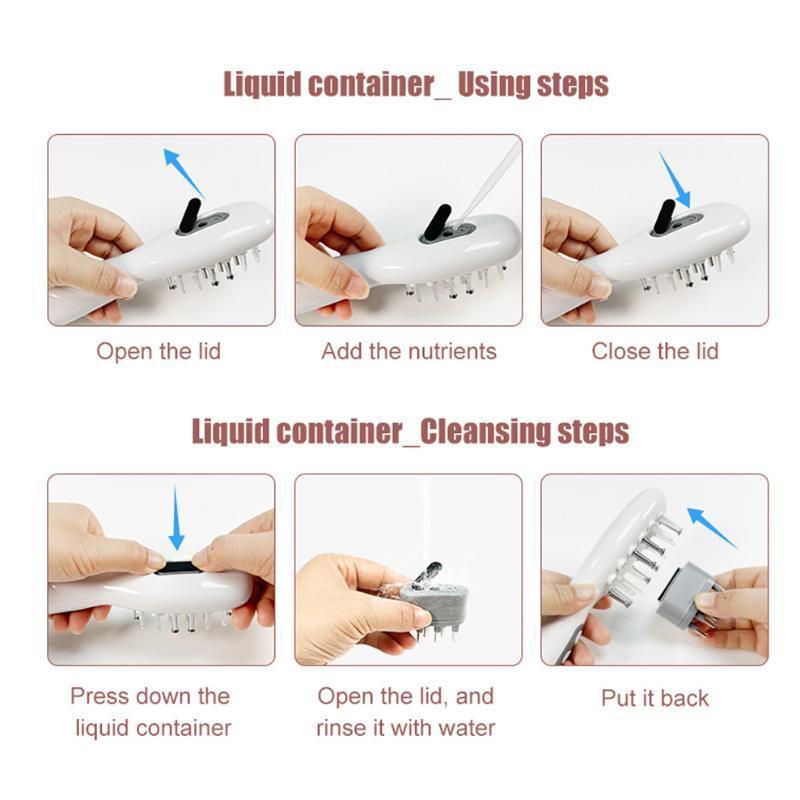 Liquid container_ Using steps

Open the lid

Add the nutrients

Close the lid

Liquid container_Cleansing steps

Press down the liquid container

Open the lid, and rinse it with water

Put it back