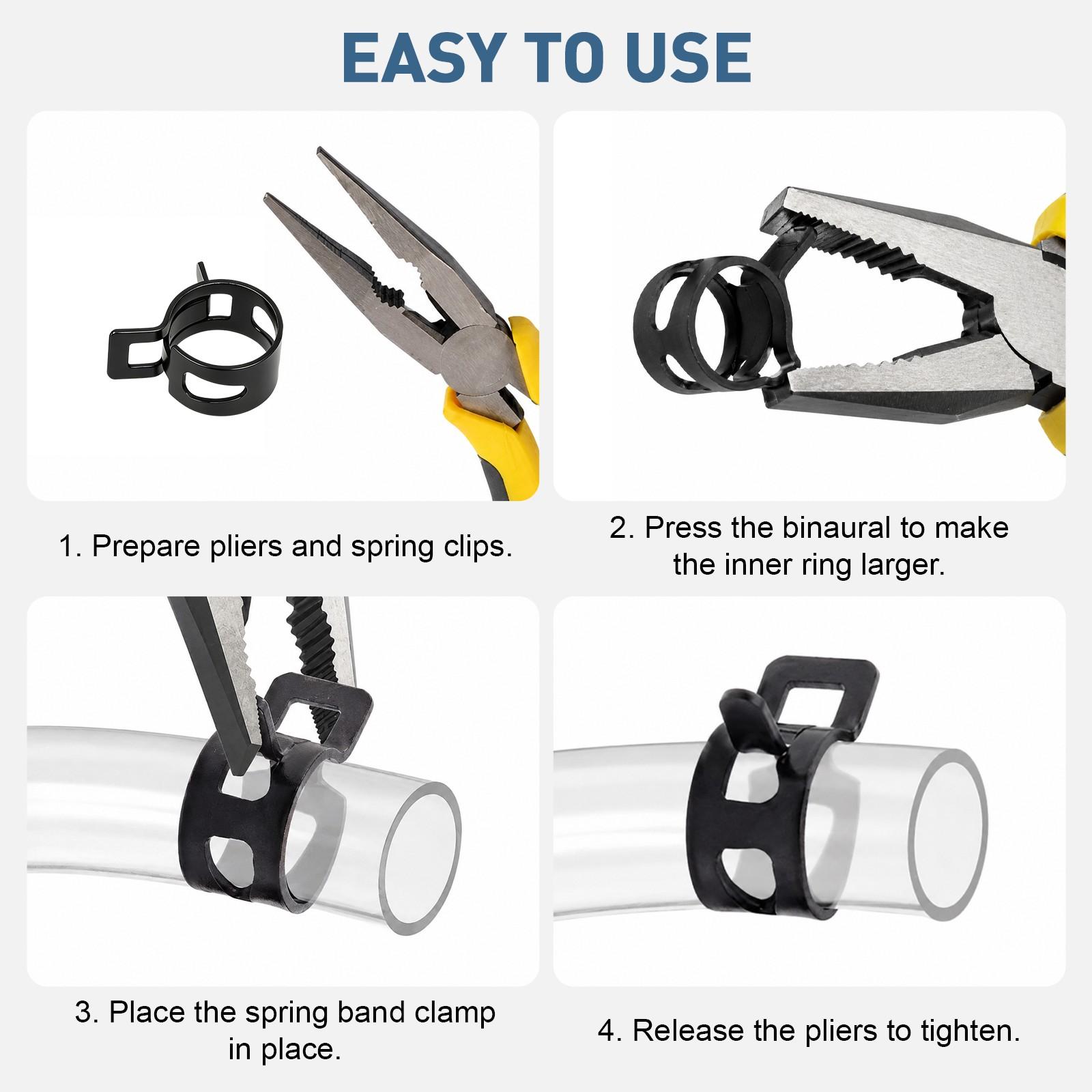 EASY TO USE

1. Prepare pliers and spring clips.

2. Press the binaural to make the inner ring larger.

3. Place the spring band clamp in place.

4. Release the pliers to tighten.