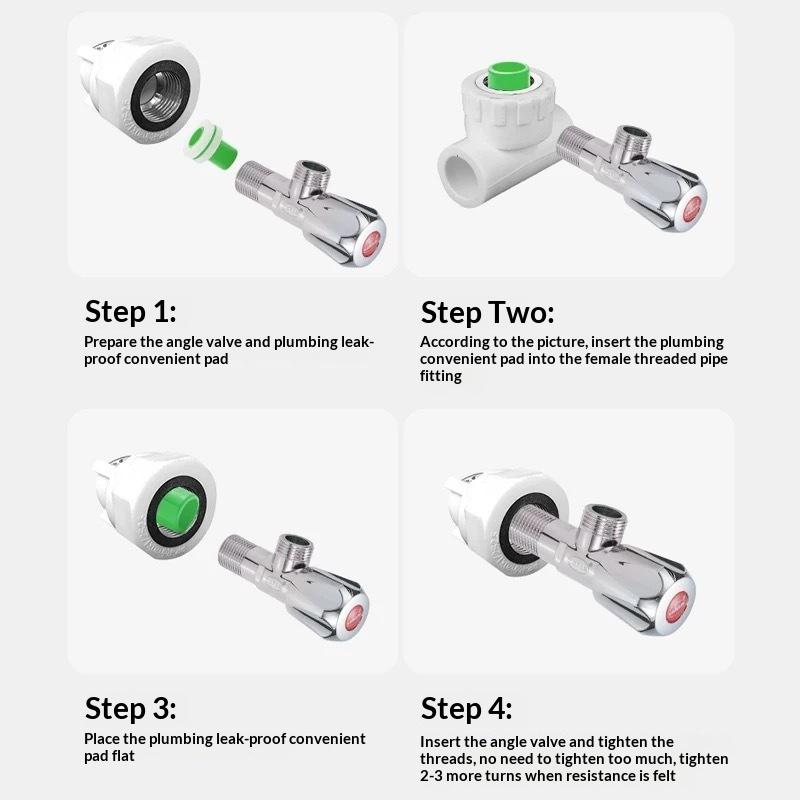 Step 1:

Prepare the angle valve and plumbing leak-proof convenient pad

Step Two:

According to the picture, insert the plumbing convenient pad into the female threaded pipe fitting

Step 3:

Place the plumbing leak-proof convenient pad flat

Step 4:

Insert the angle valve and tighten the threads, no need to tighten too much, tighten 2-3 more turns when resistance is felt