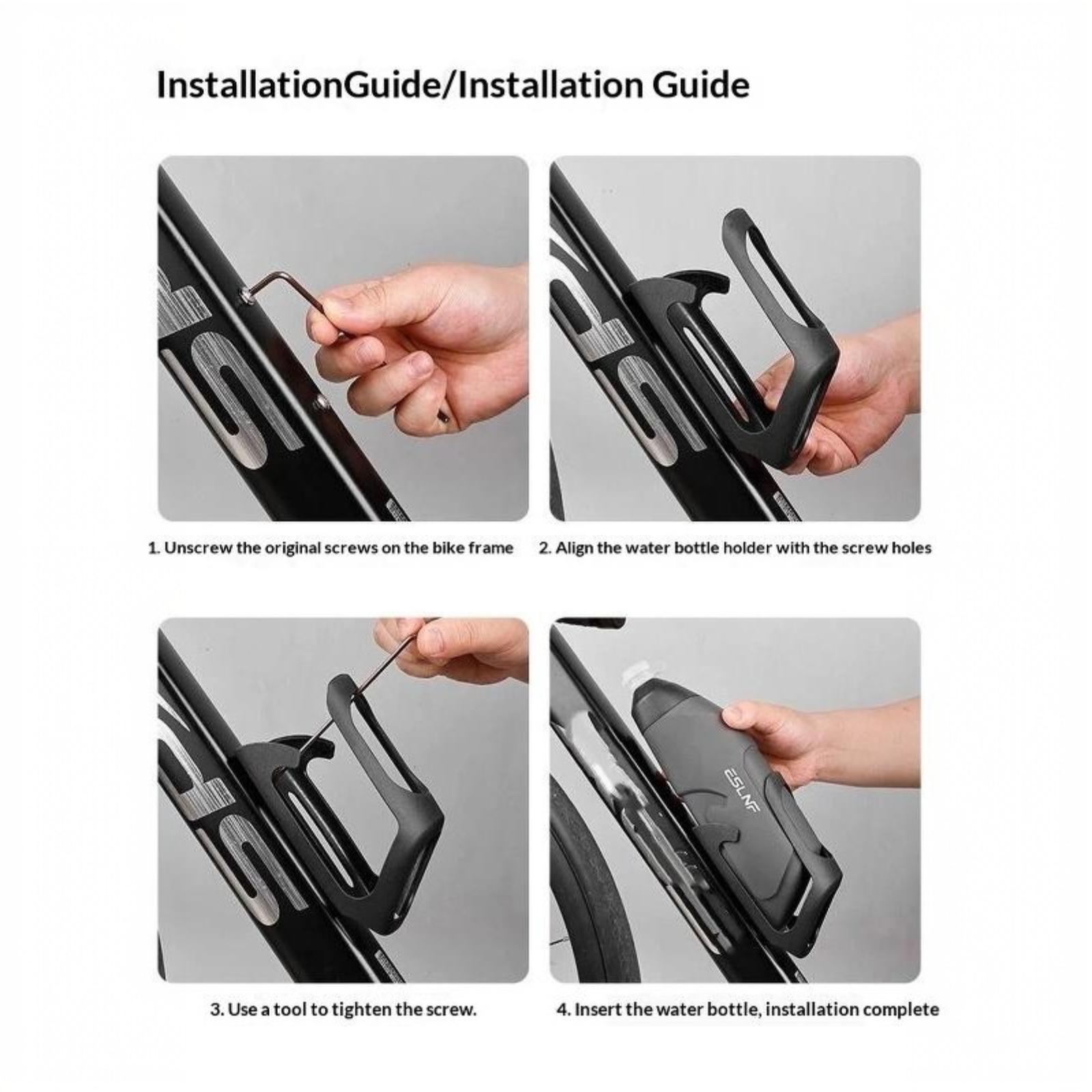 InstallationGuide/Installation Guide

1. Unscrew the original screws on the bike frame

2. Align the water bottle holder with the screw holes

3. Use a tool to tighten the screw.

ESLNF

4. Insert the water bottle, installation complete