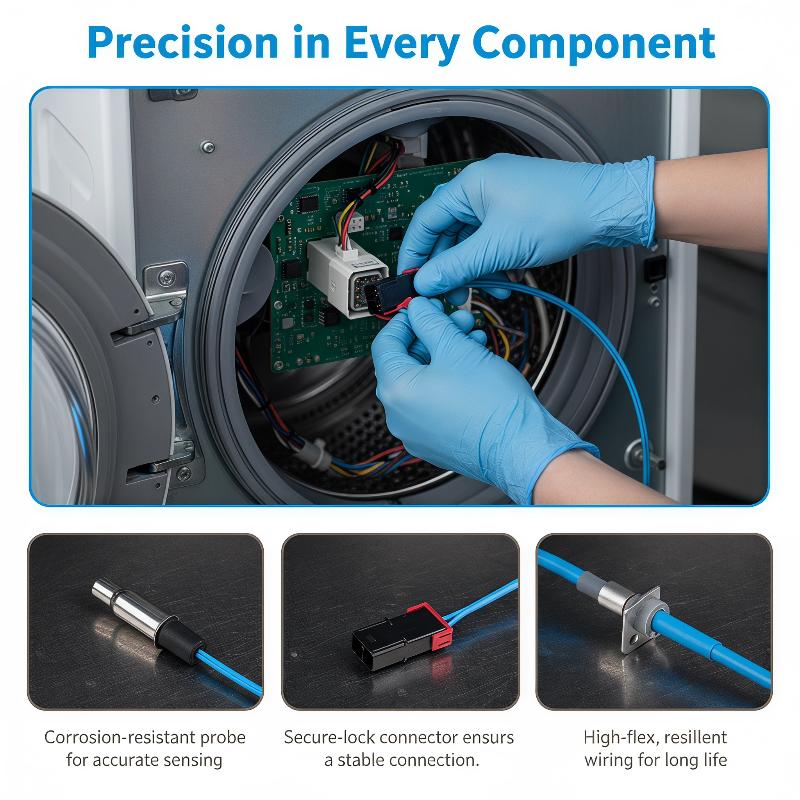 Precision in Every Component

Corrosion-resistant probe for accurate sensing

Secure-lock connector ensurs a stable connection.

High-flex, resillent wiring for long life