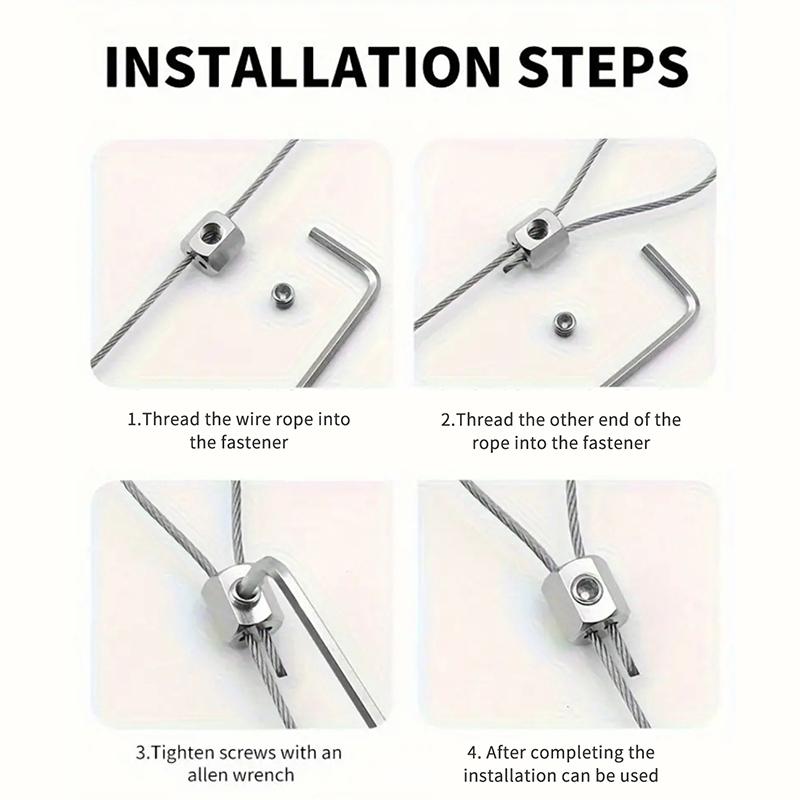 INSTALLATION STEPS

1.Thread the wire rope into the fastener

2.Thread the other end of the rope into the fastener

3.Tighten screws with an allen wrench

4. After completing the installation can be used