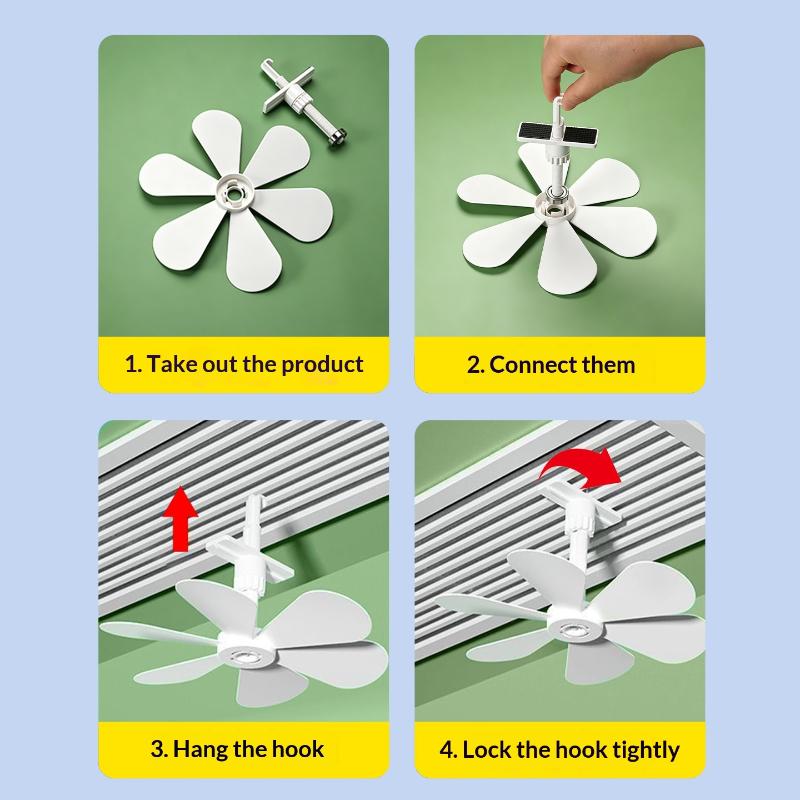 1. Take out the product

2. Connect them

3. Hang the hook

4. Lock the hook tightly