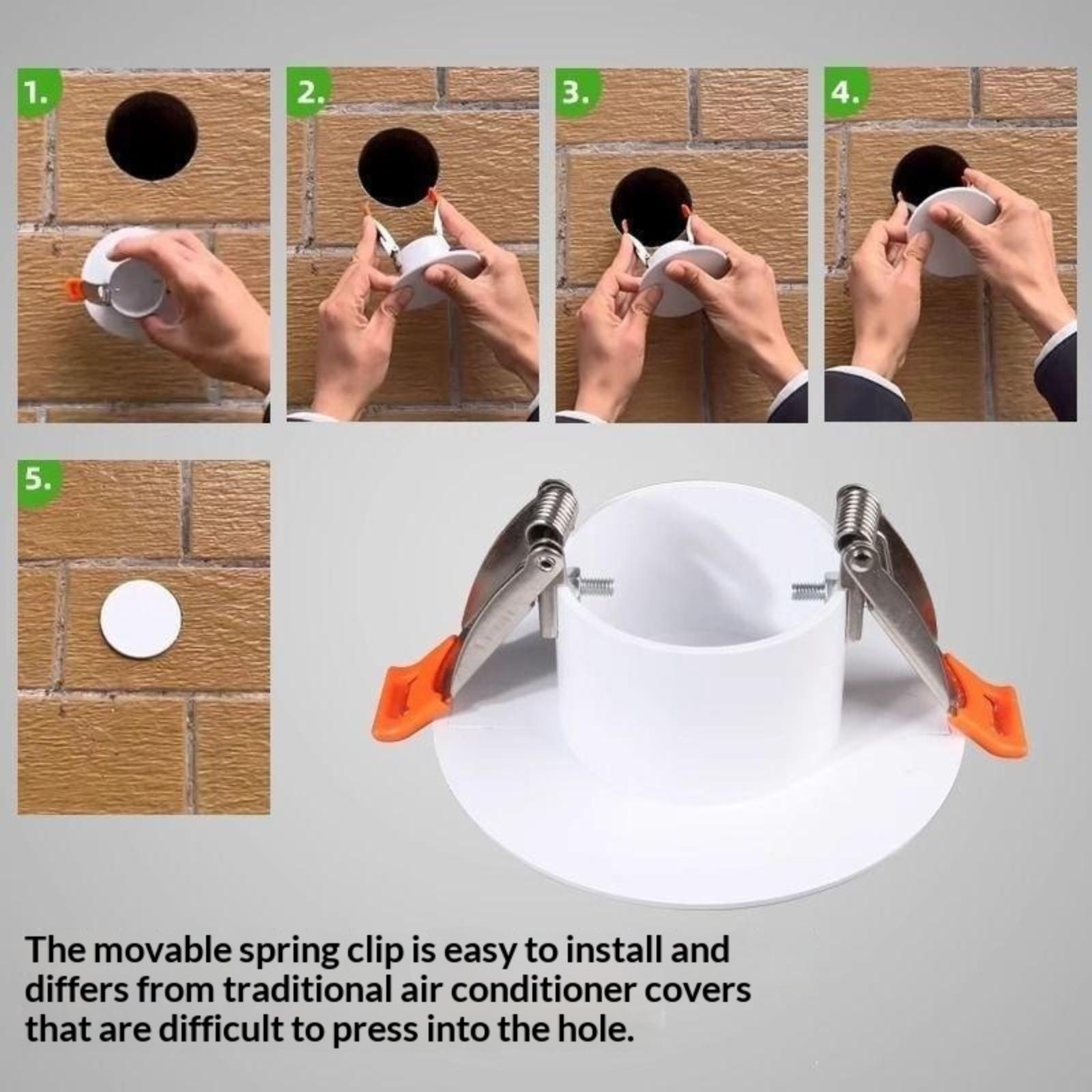 1.

2.

3.

4.

5.

The movable spring clip is easy to install and differs from traditional air conditioner covers that are difficult to press into the hole.