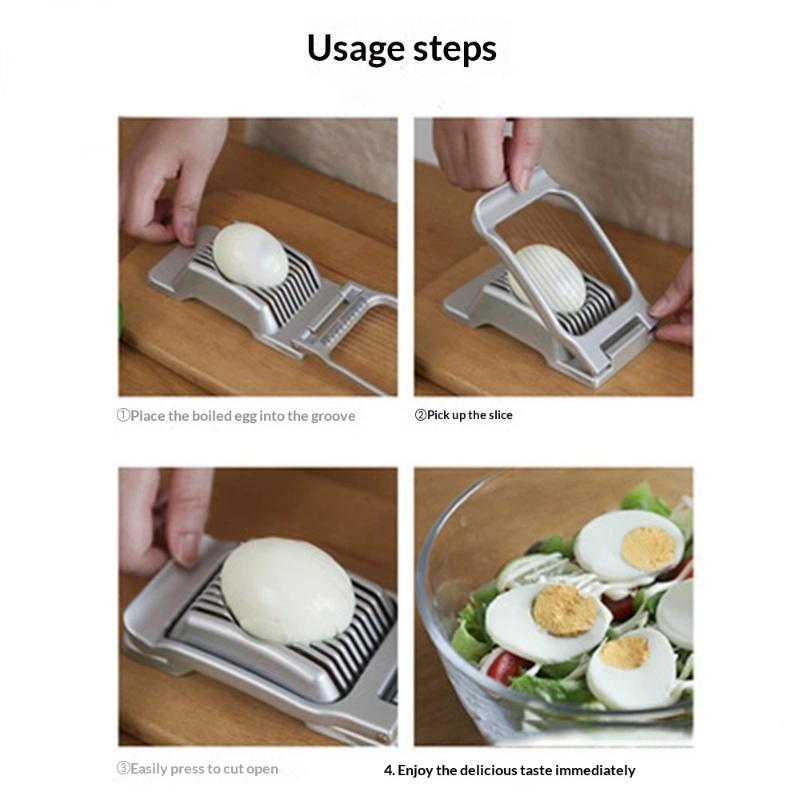 Usage steps

①Place the boiled egg into the groove

②Pick up the slice

③Easily press to cut open

4. Enjoy the delicious taste immediately