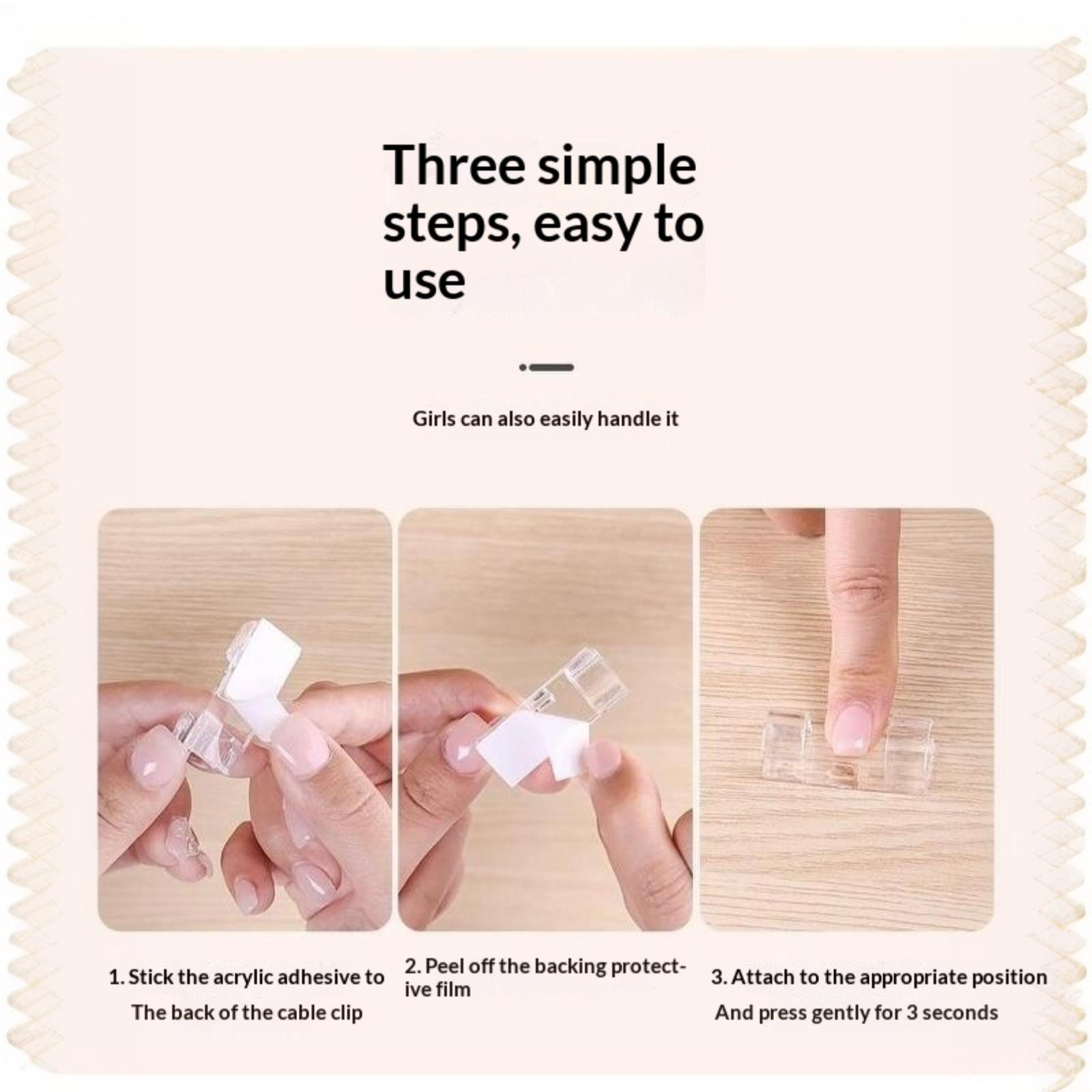 Three simple steps, easy to use

Girls can also easily handle it

1. Stick the acrylic adhesive to
The back of the cable clip

2. Peel off the backing protective film

3. Attach to the appropriate position
And press gently for 3 seconds