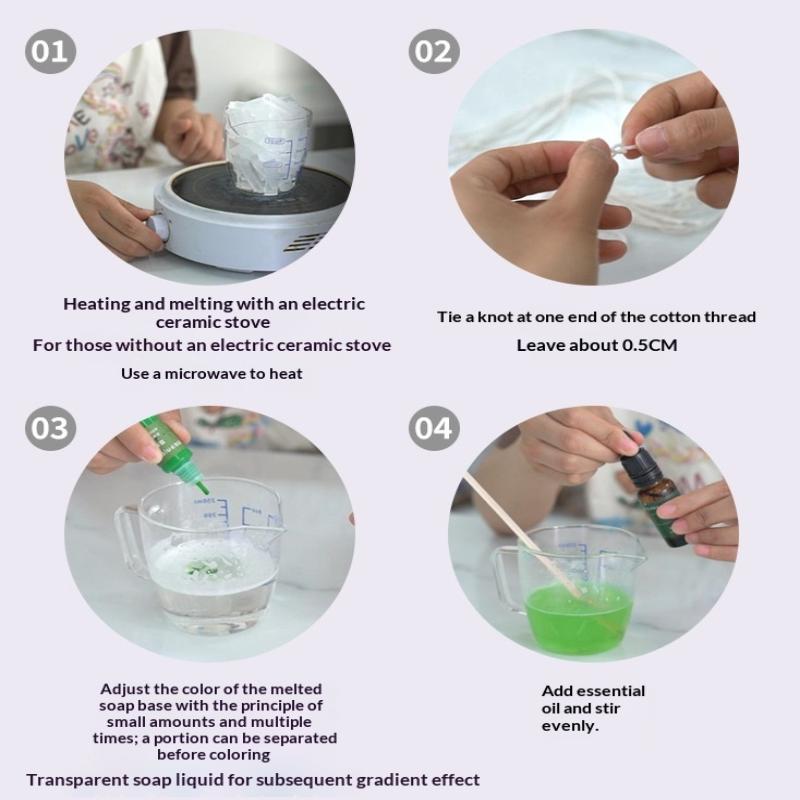 01

Heating and melting with an electric ceramic stove

For those without an electric ceramic stove

Use a microwave to heat

02

Tie a knot at one end of the cotton thread

Leave about 0.5CM

03

Adjust the color of the melted soap base with the principle of small amounts and multiple times; a portion can be separated before coloring

Transparent soap liquid for subsequent gradient effect

04

Add essential oil and stir evenly.