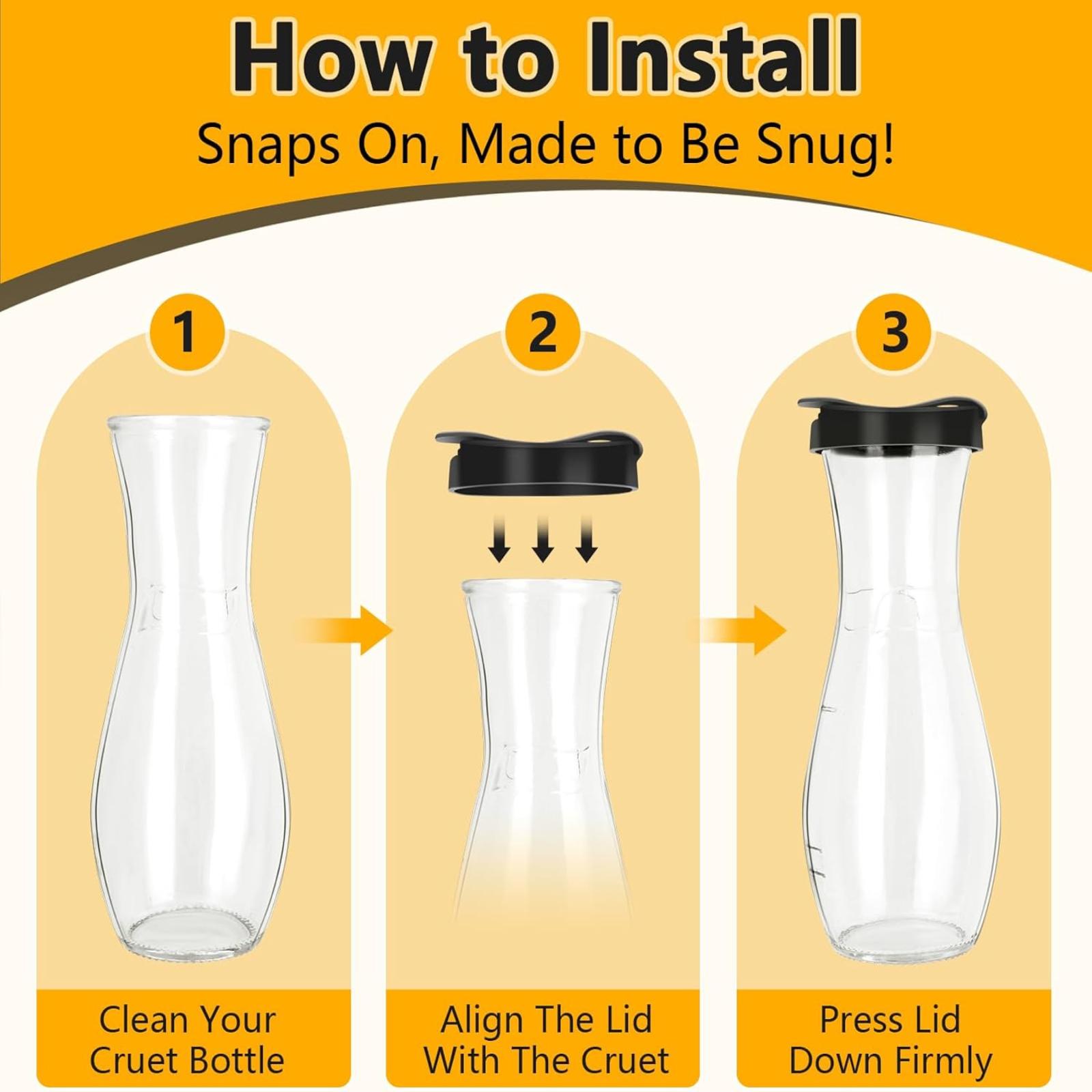 How to Install
Snaps On, Made to Be Snug!

1

Clean Your Cruet Bottle

2

Align The Lid With The Cruet

3

Press Lid Down Firmly