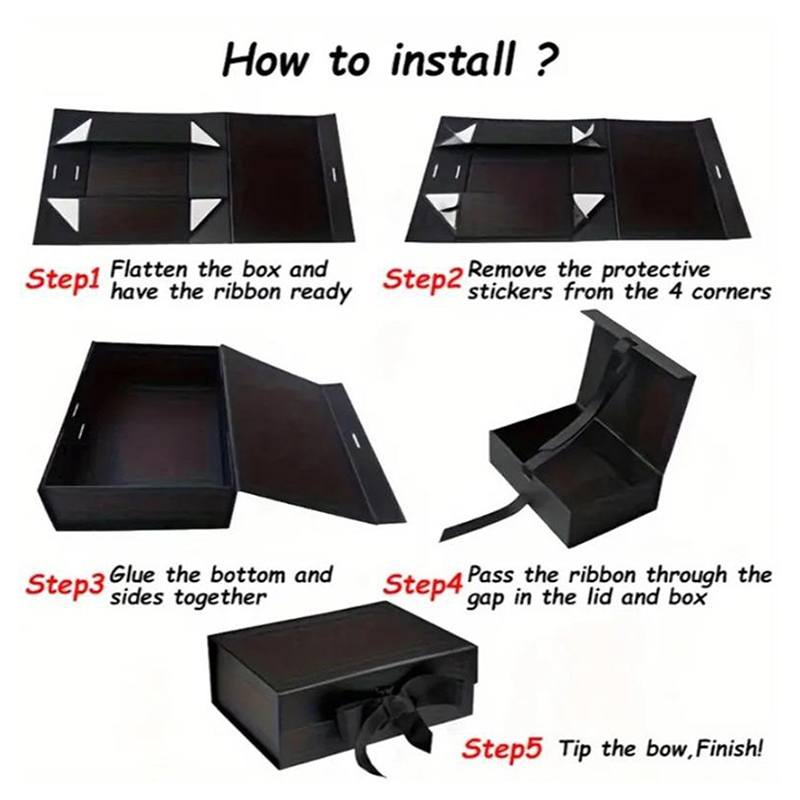 How to install ?

Step1 Flatten the box and have the ribbon ready

Step2 Remove the protective stickers from the 4 corners

Step3 Glue the bottom and sides together

Step4 Pass the ribbon through the gap in the lid and box

Step5 Tip the bow,Finish!