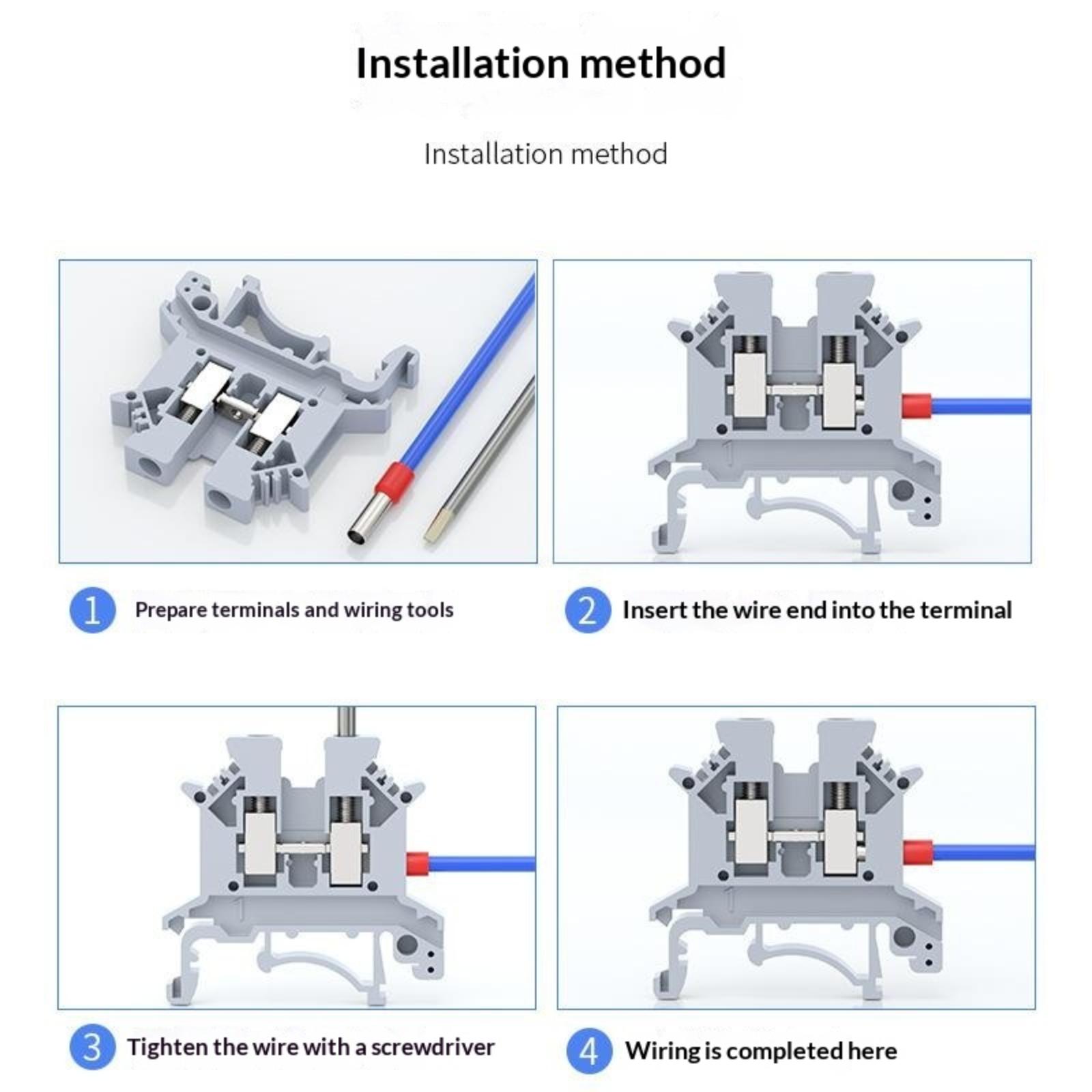 Installation method

Installation method

1 Prepare terminals and wiring tools

2 Insert the wire end into the terminal

3 Tighten the wire with a screwdriver

4 Wiring is completed here