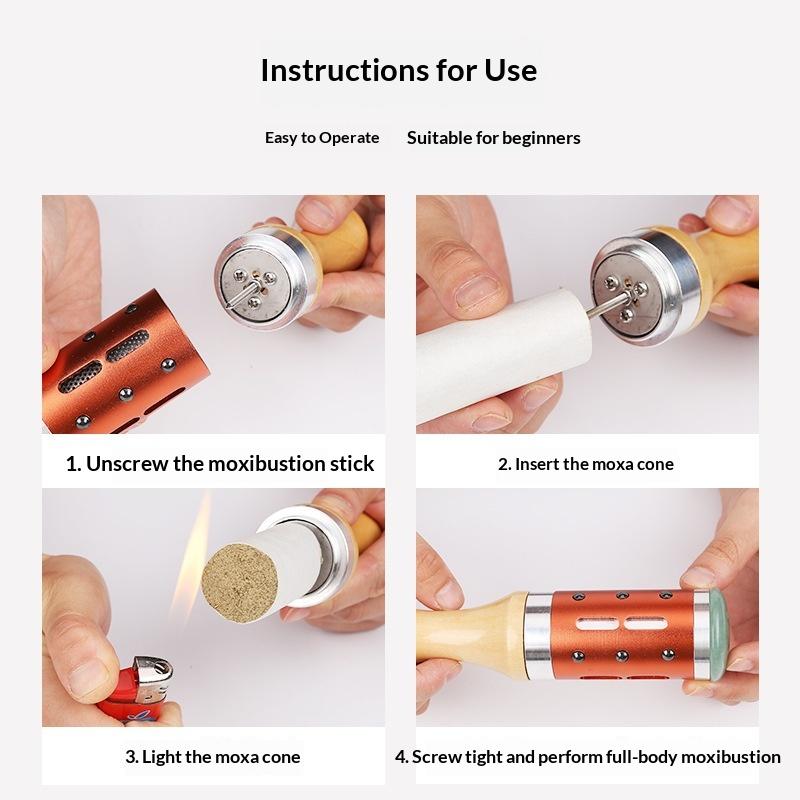 Instructions for Use

Easy to Operate Suitable for beginners

1. Unscrew the moxibustion stick

2. Insert the moxa cone

3. Light the moxa cone

4. Screw tight and perform full-body moxibustion