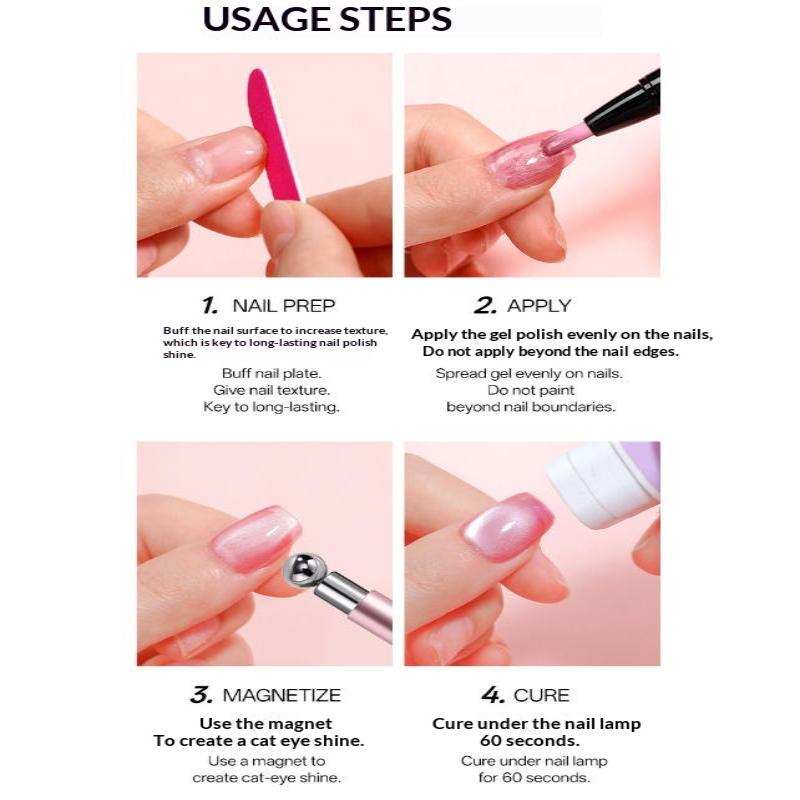 USAGE STEPS

1. NAIL PREP

Buff the nail surface to increase texture, which is key to long-lasting nail polish shine.

Buff nail plate.
Give nail texture.
Key to long-lasting.

2. APPLY

Apply the gel polish evenly on the nails,
Do not apply beyond the nail edges.

Spread gel evenly on nails.
Do not paint
beyond nail boundaries.

3. MAGNETIZE

Use the magnet
To create a cat eye shine.

Use a magnet to
create cat-eye shine.

4. CURE

Cure under the nail lamp
60 seconds.

Cure under nail lamp
for 60 seconds.