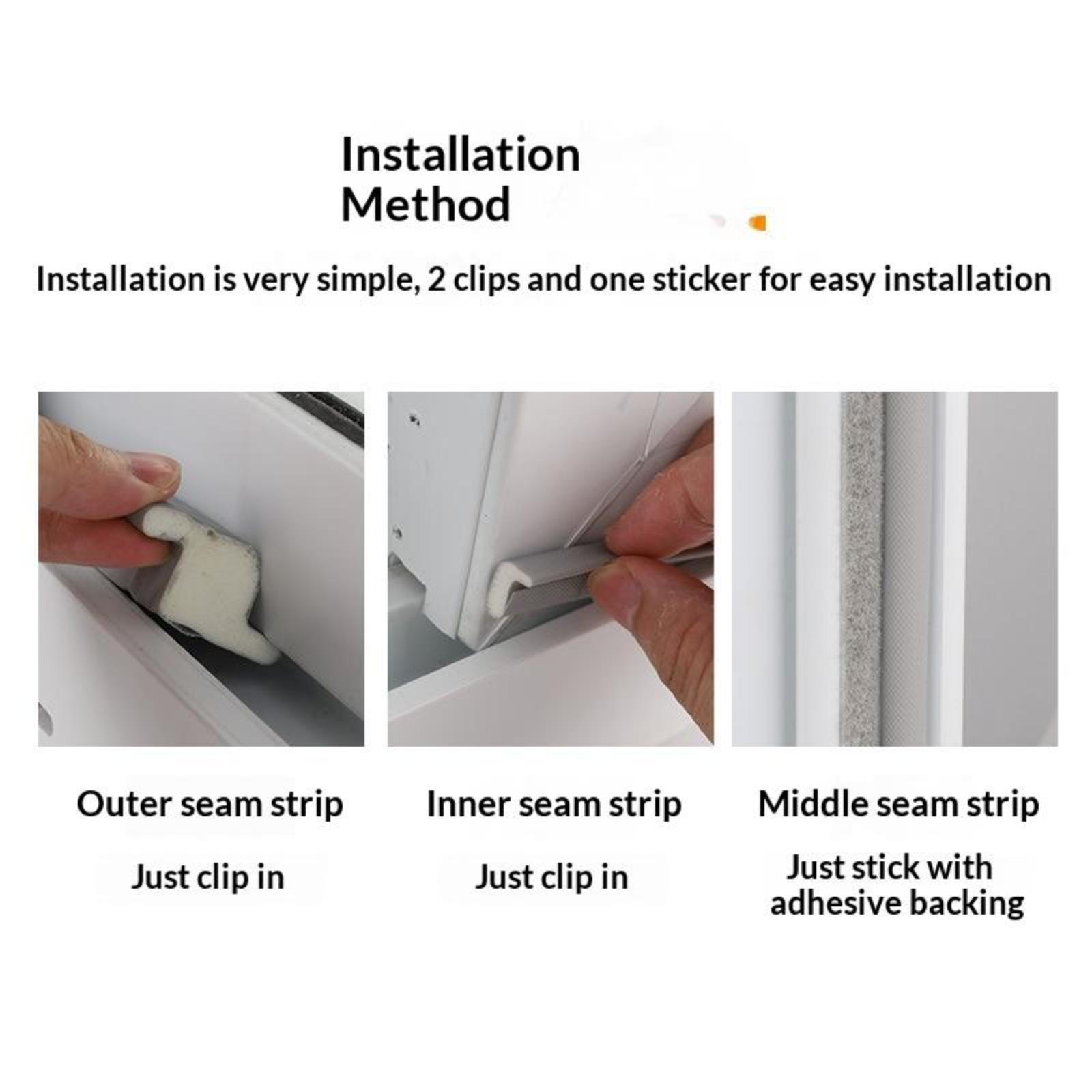 Installation Method

Installation is very simple, 2 clips and one sticker for easy installation

Outer seam strip

Just clip in

Inner seam strip

Just clip in

Middle seam strip

Just stick with adhesive backing