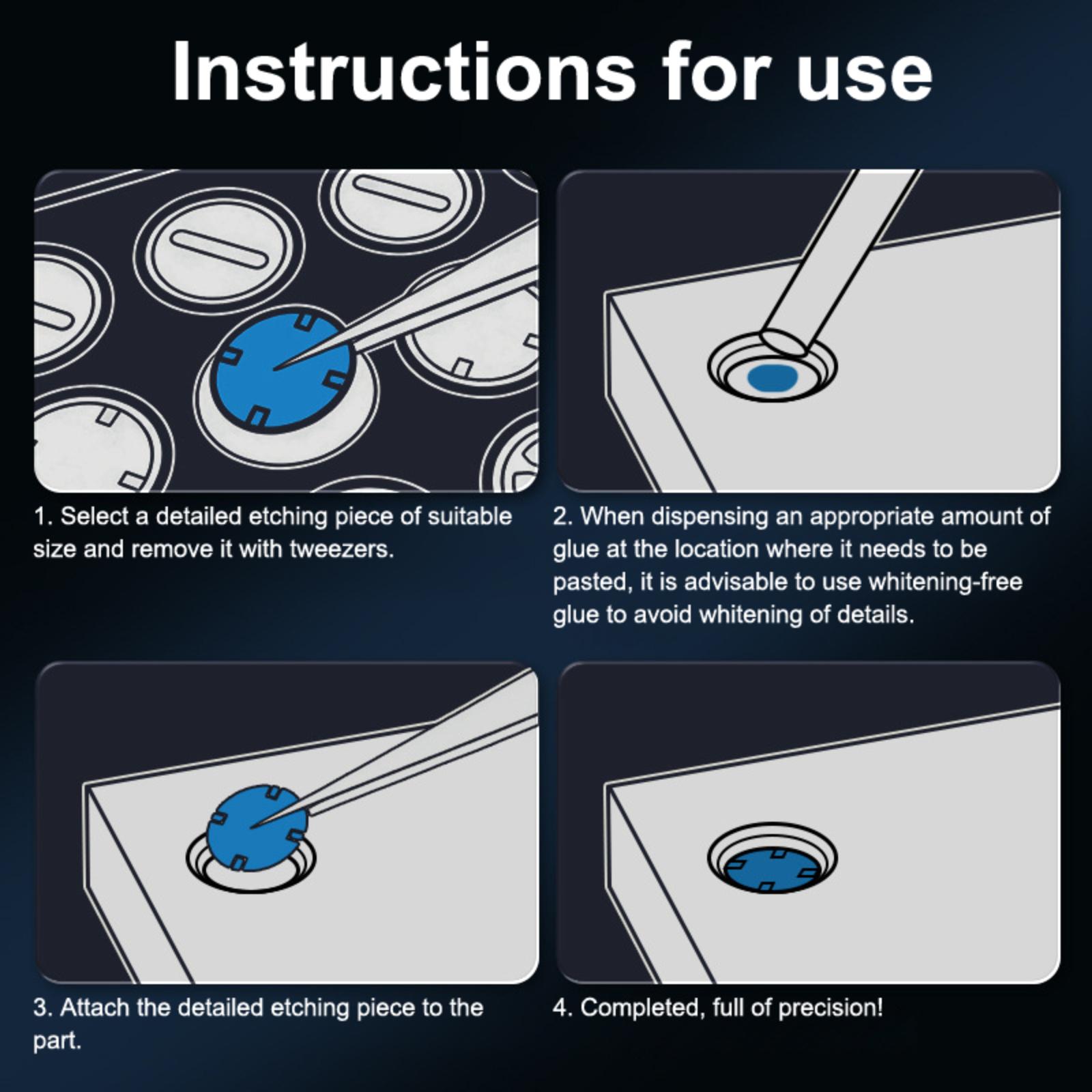 Instructions for use

1. Select a detailed etching piece of suitable size and remove it with tweezers.

2. When dispensing an appropriate amount of glue at the location where it needs to be pasted, it is advisable to use whitening-free glue to avoid whitening of details.

3. Attach the detailed etching piece to the part.

4. Completed, full of precision!