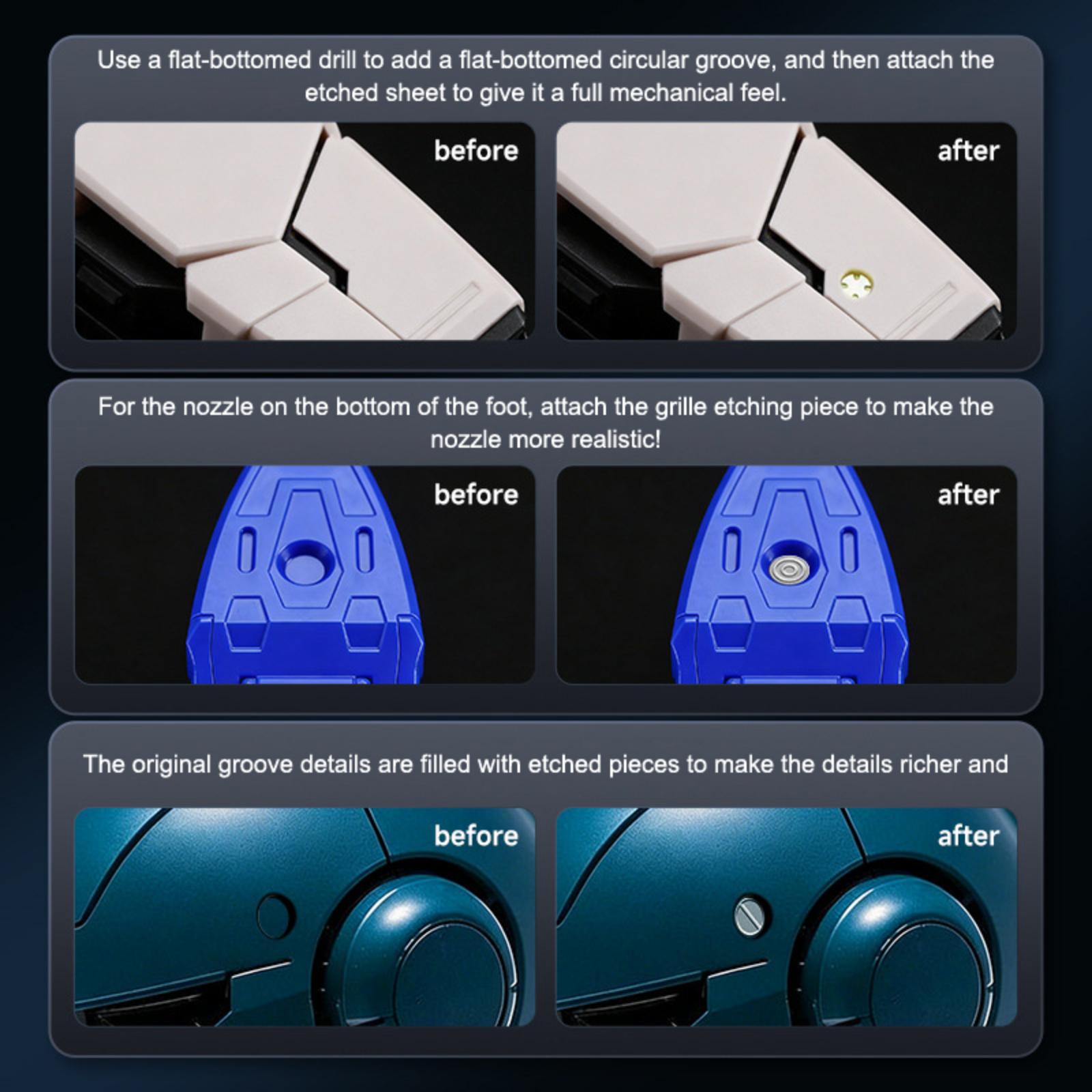 Use a flat-bottomed drill to add a flat-bottomed circular groove, and then attach the etched sheet to give it a full mechanical feel.

before

after

For the nozzle on the bottom of the foot, attach the grille etching piece to make the nozzle more realistic!

before

after

The original groove details are filled with etched pieces to make the details richer and

before

after