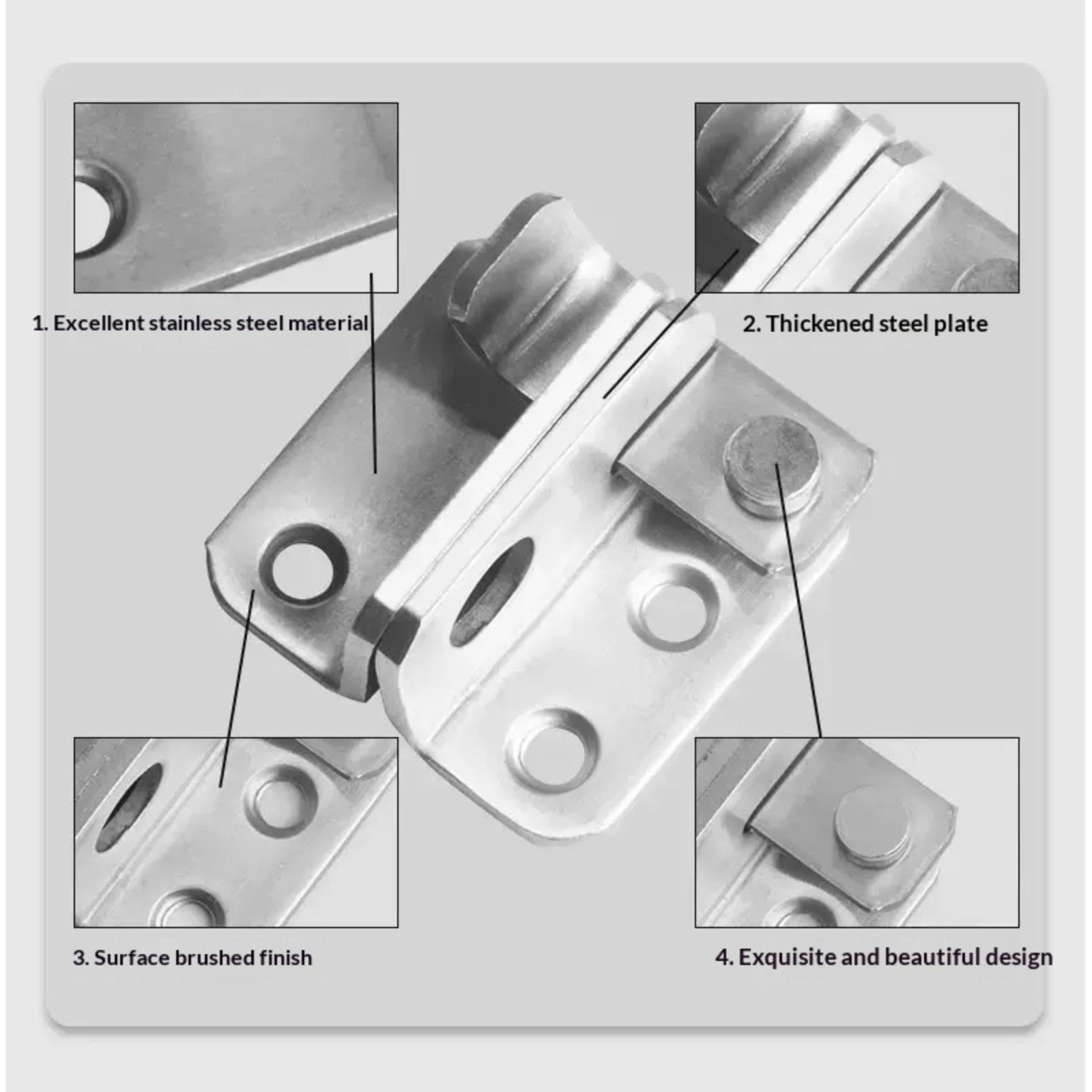 1. Excellent stainless steel material

2. Thickened steel plate

3. Surface brushed finish

4. Exquisite and beautiful design