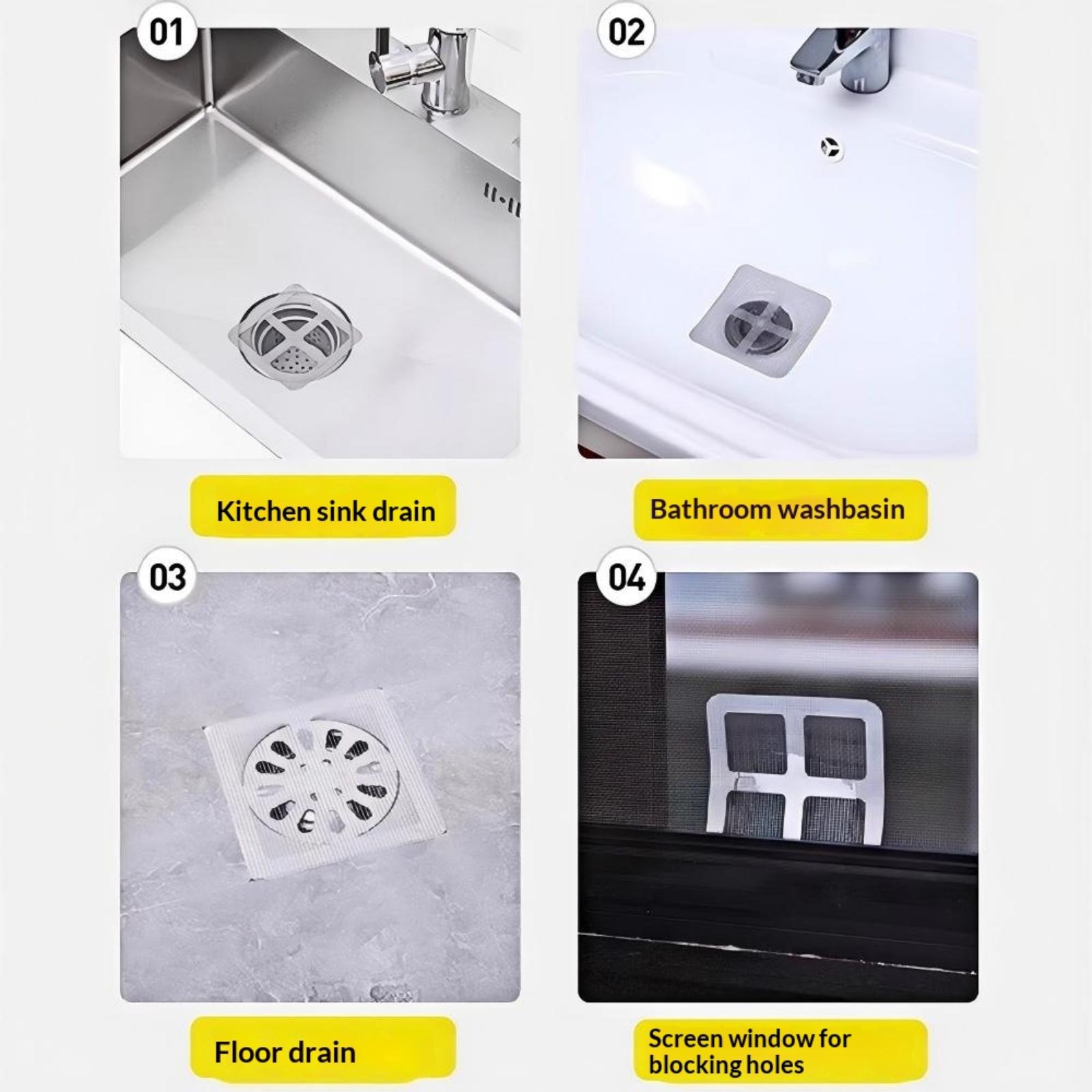 01

Kitchen sink drain

02

Bathroom washbasin

03

Floor drain

04

Screen window for blocking holes