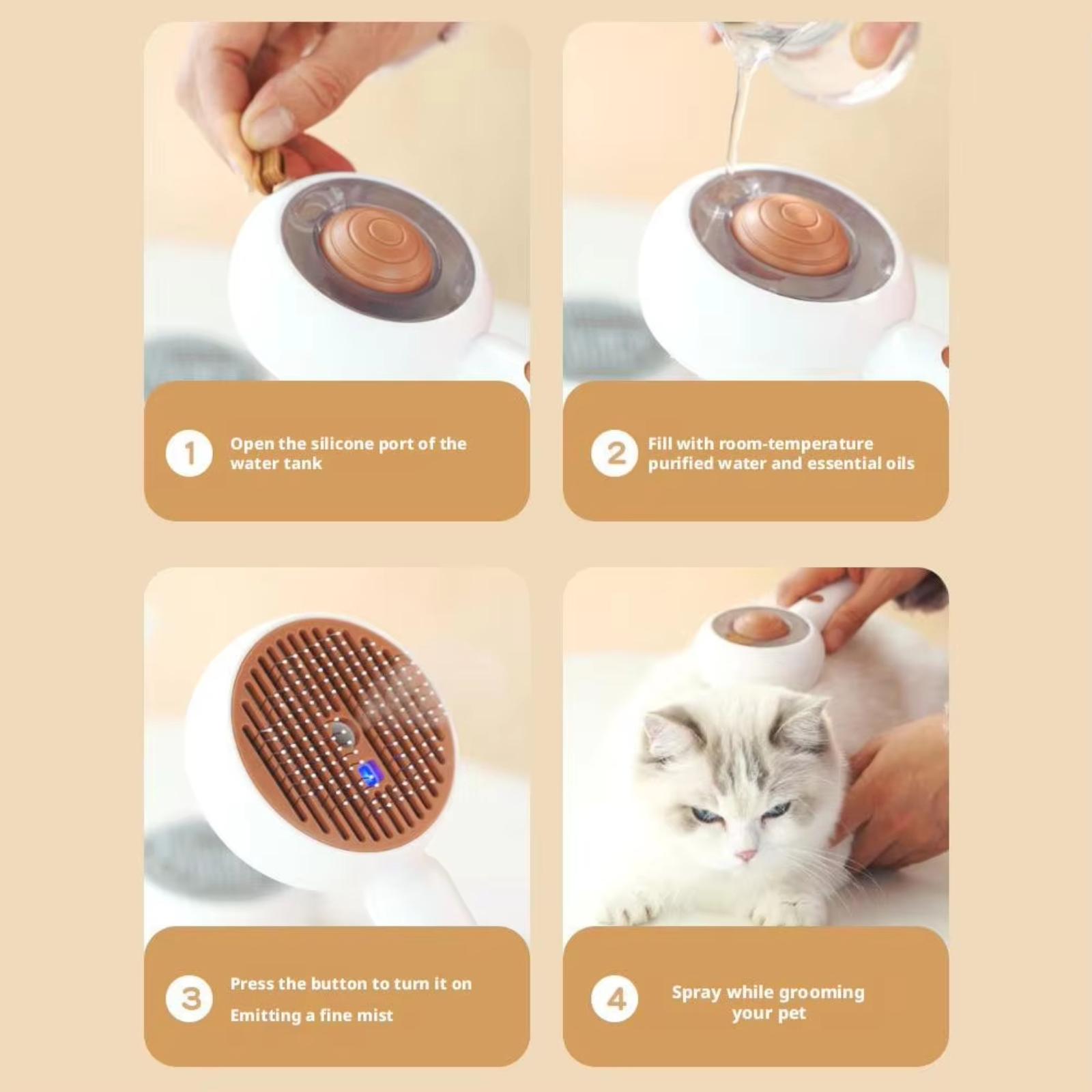 1 Open the silicone port of the water tank

2 Fill with room-temperature purified water and essential oils

3 Press the button to turn it on

Emitting a fine mist

4 Spray while grooming your pet