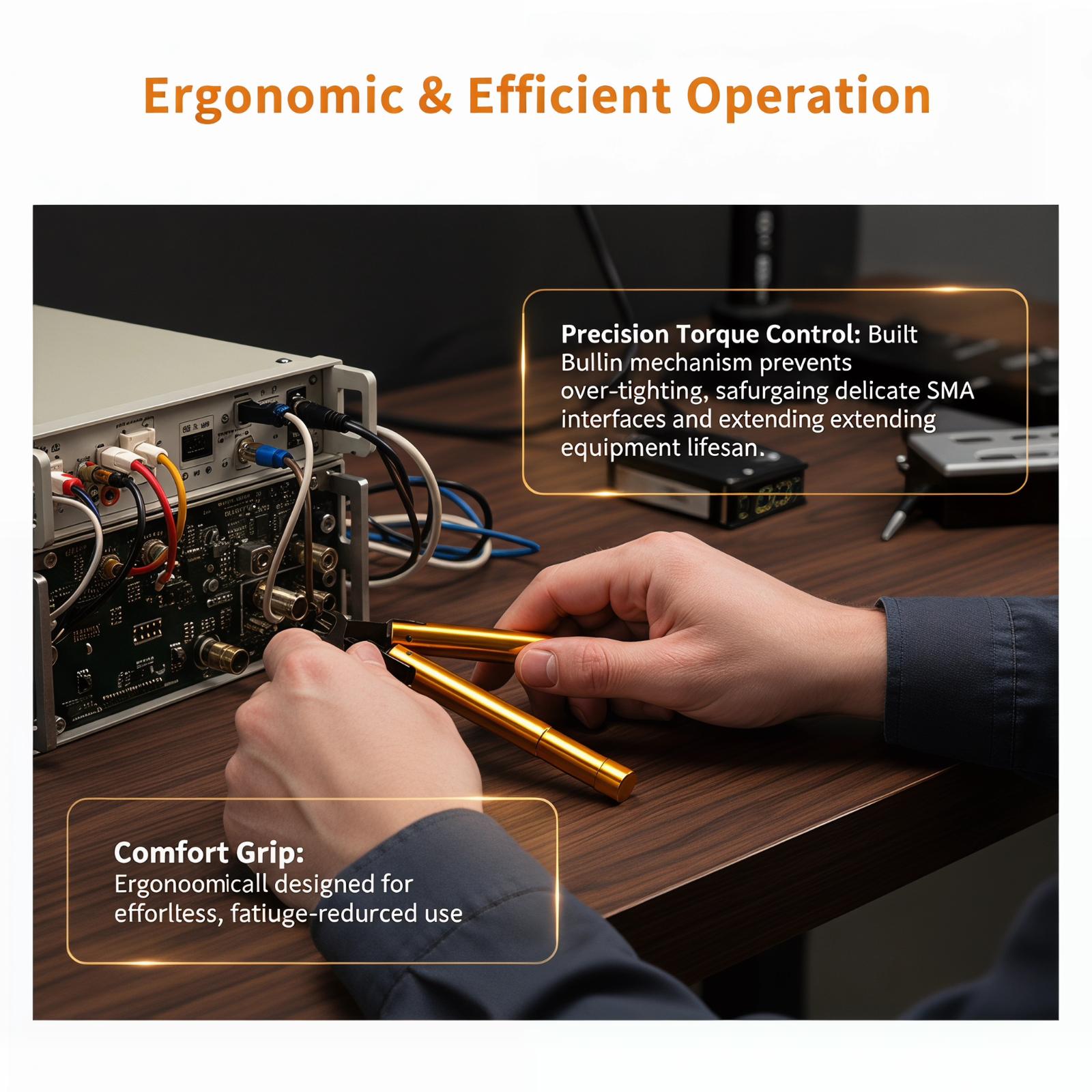 Ergonomic & Efficient Operation

Precision Torque Control: Built Bullin mechanism prevents over-tighting, safurgaing delicate SMA interfaces and extending extending equipment lifesan.

Comfort Grip:
Ergonoomicall designed for effortless, fatiuge-redurced use