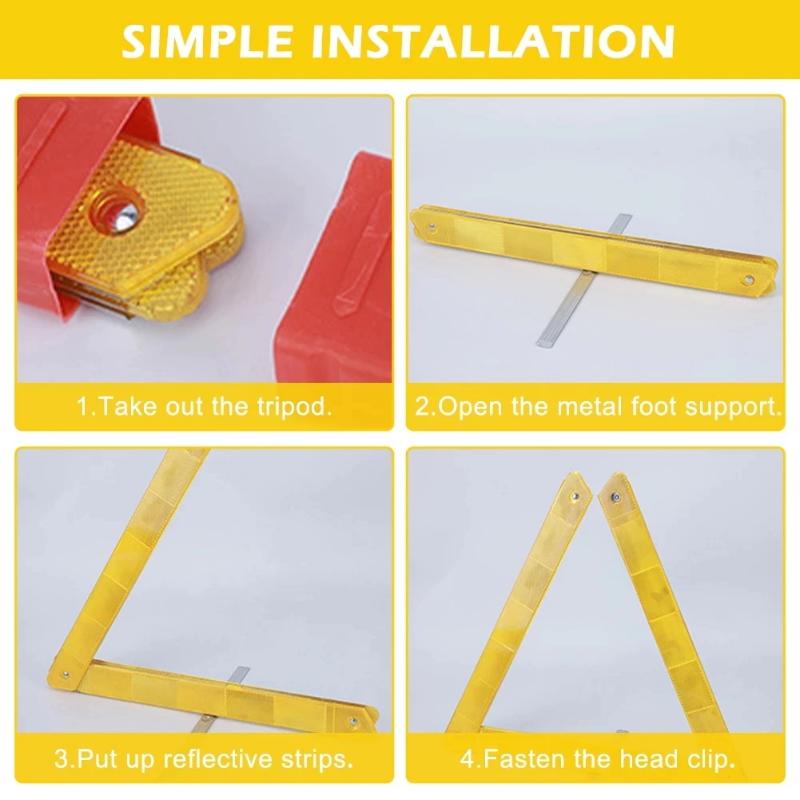 SIMPLE INSTALLATION

1.Take out the tripod.

2.Open the metal foot support.

3.Put up reflective strips.

4.Fasten the head clip.