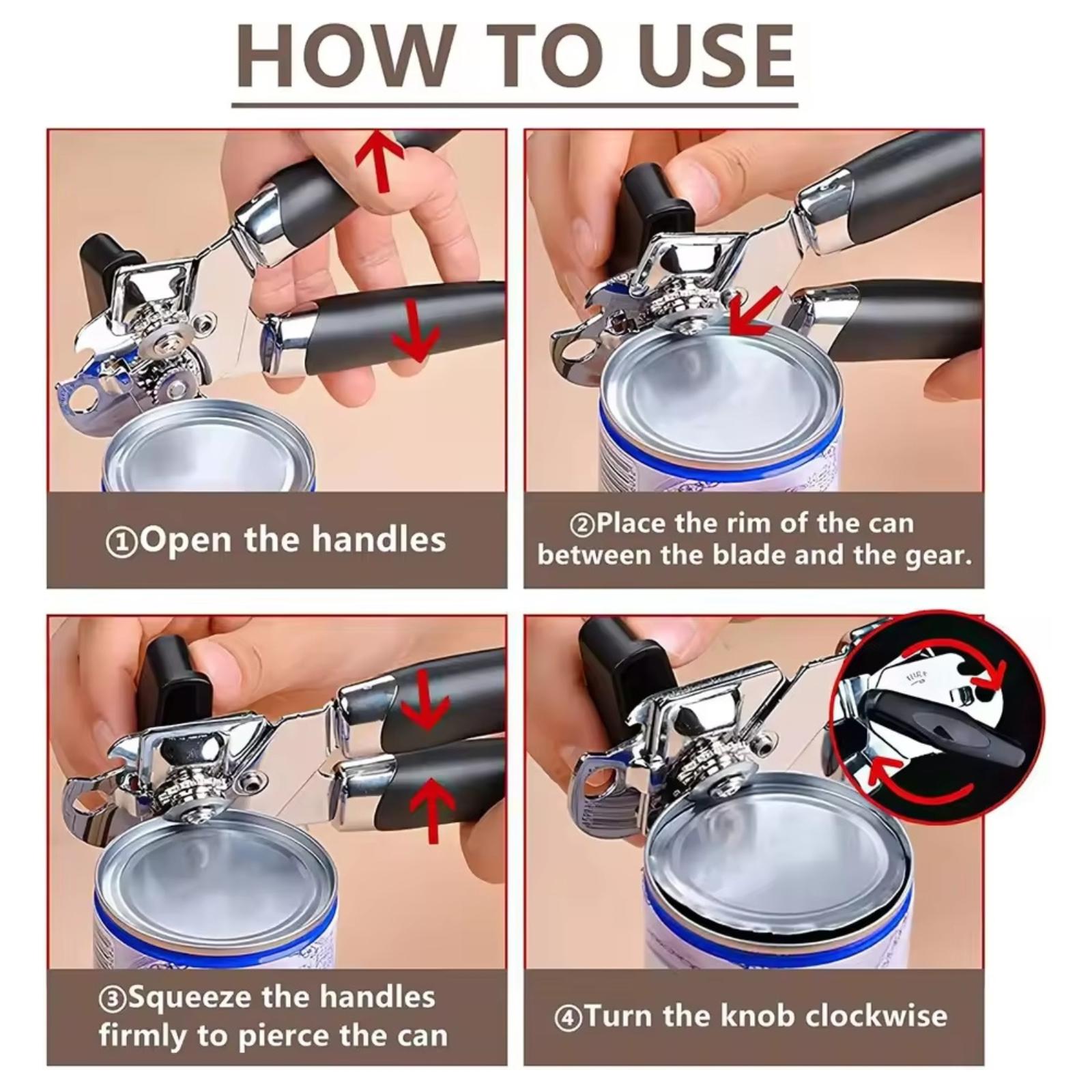 HOW TO USE

①Open the handles

②Place the rim of the can between the blade and the gear.

③Squeeze the handles firmly to pierce the can

④Turn the knob clockwise