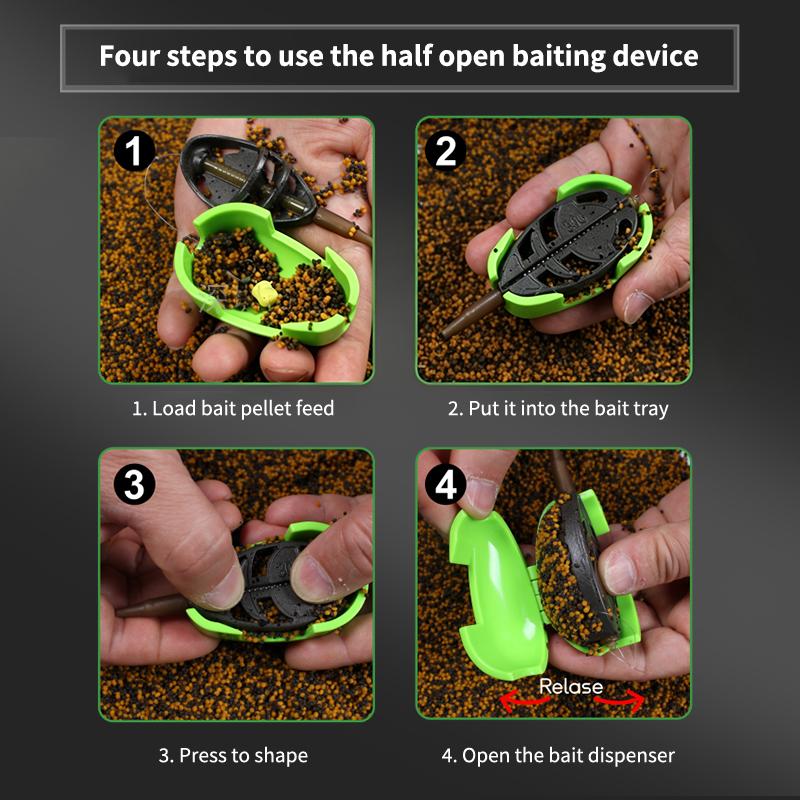 Four steps to use the half open baiting device

1

1. Load bait pellet feed

2

2. Put it into the bait tray

3

3. Press to shape

4

Relase

4. Open the bait dispenser