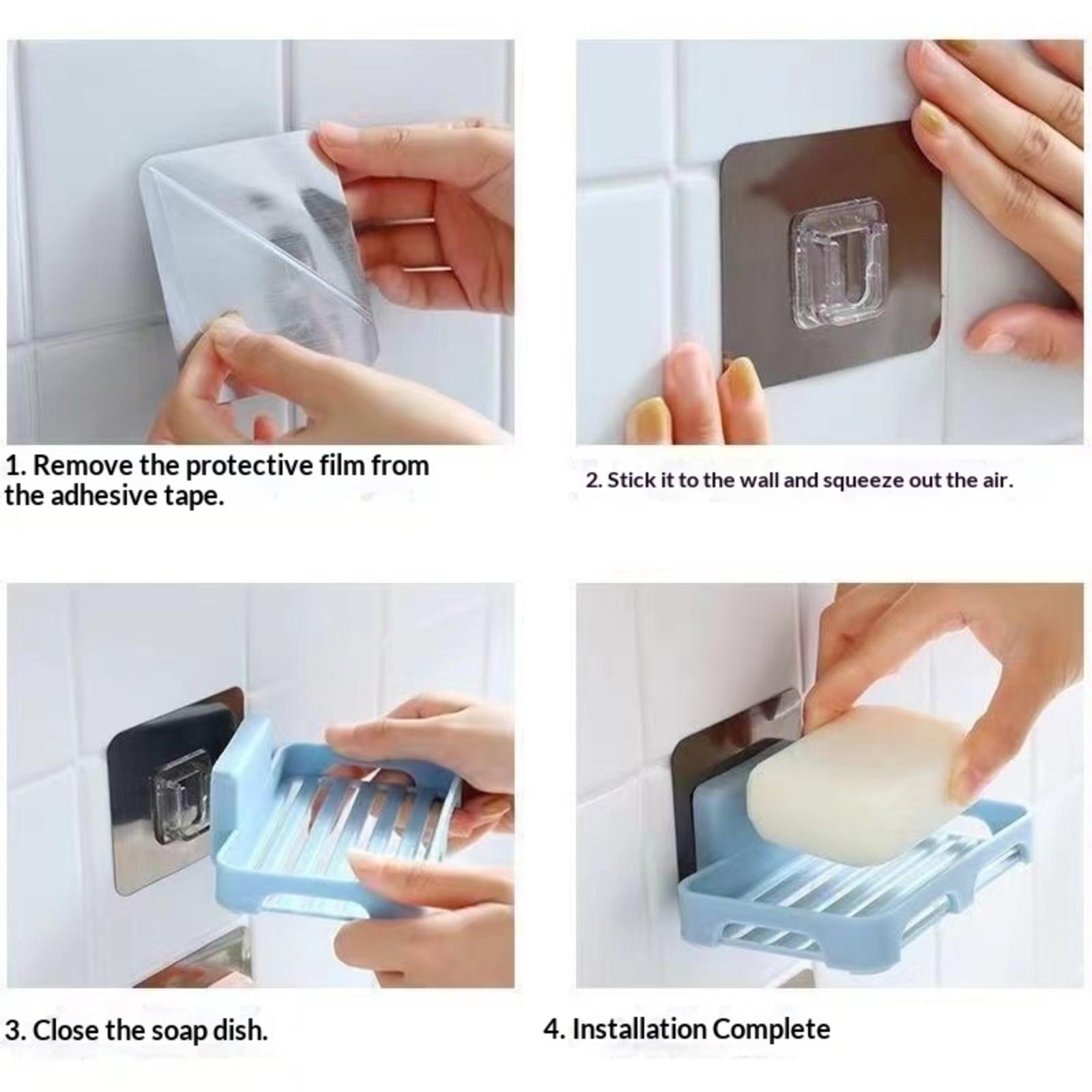 1. Remove the protective film from the adhesive tape.

2. Stick it to the wall and squeeze out the air.

3. Close the soap dish.

4. Installation Complete