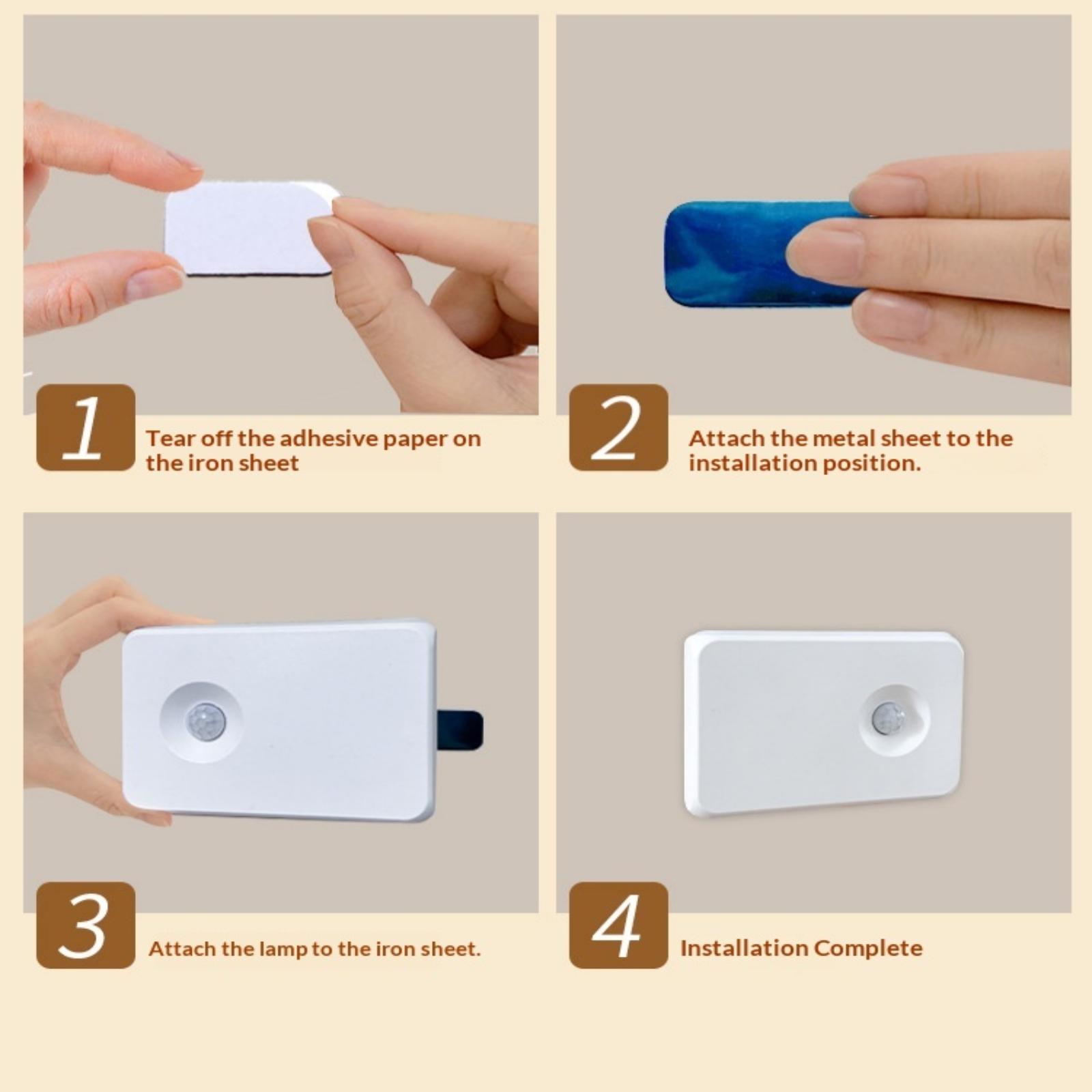 1
Tear off the adhesive paper on the iron sheet

2
Attach the metal sheet to the installation position.

3
Attach the lamp to the iron sheet.

4
Installation Complete