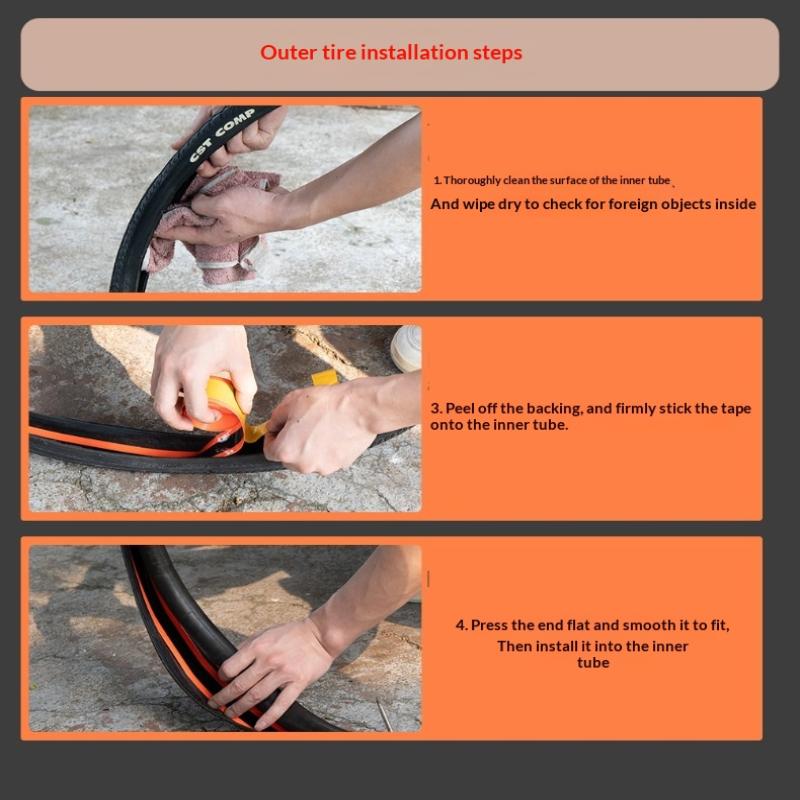 Outer tire installation steps

CST COMP

1. Thoroughly clean the surface of the inner tube
And wipe dry to check for foreign objects inside

3. Peel off the backing, and firmly stick the tape onto the inner tube.

4. Press the end flat and smooth it to fit,
Then install it into the inner tube