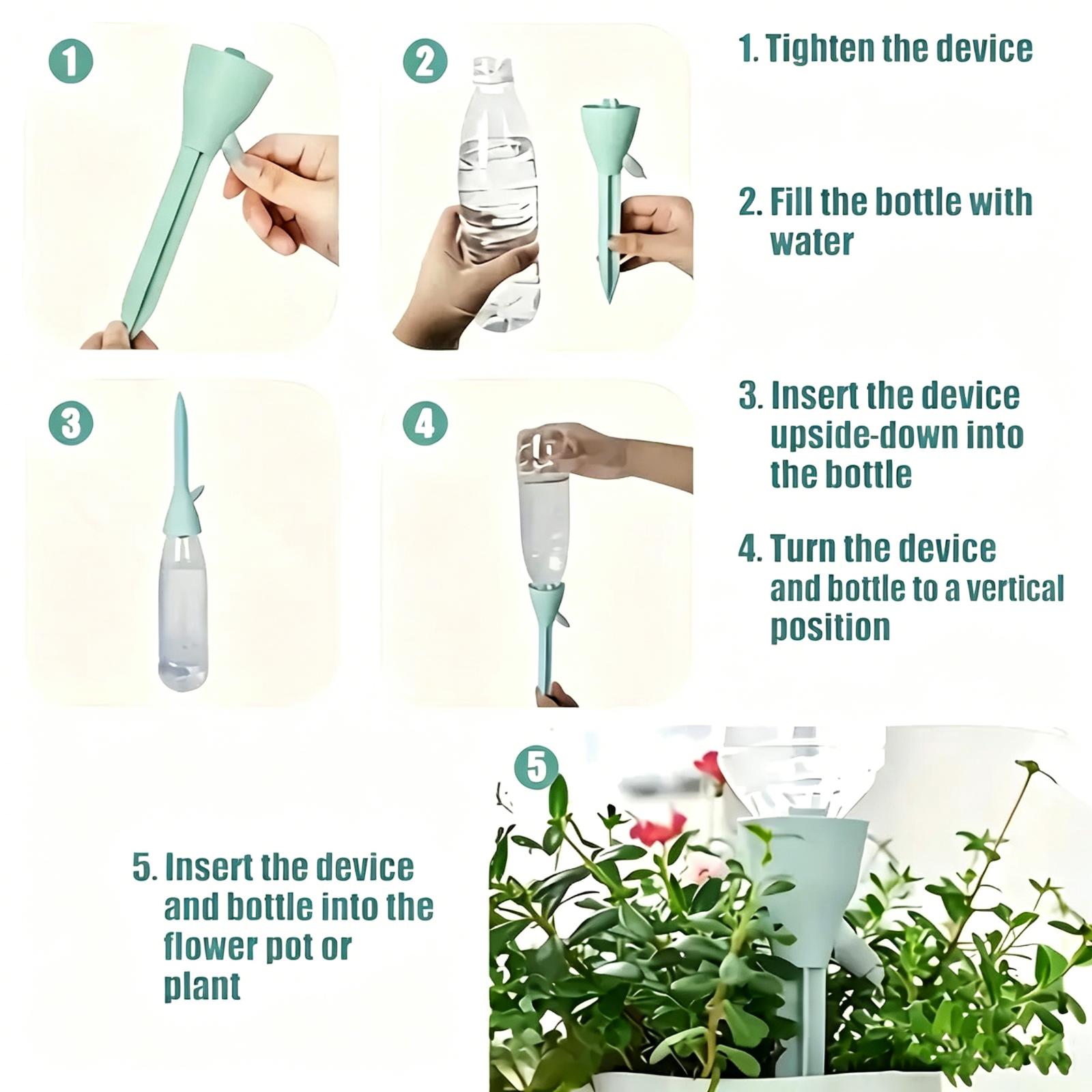 1

2

1. Tighten the device

2. Fill the bottle with water

3

4

3. Insert the device upside-down into the bottle

4. Turn the device and bottle to a vertical position

5

5. Insert the device and bottle into the flower pot or plant