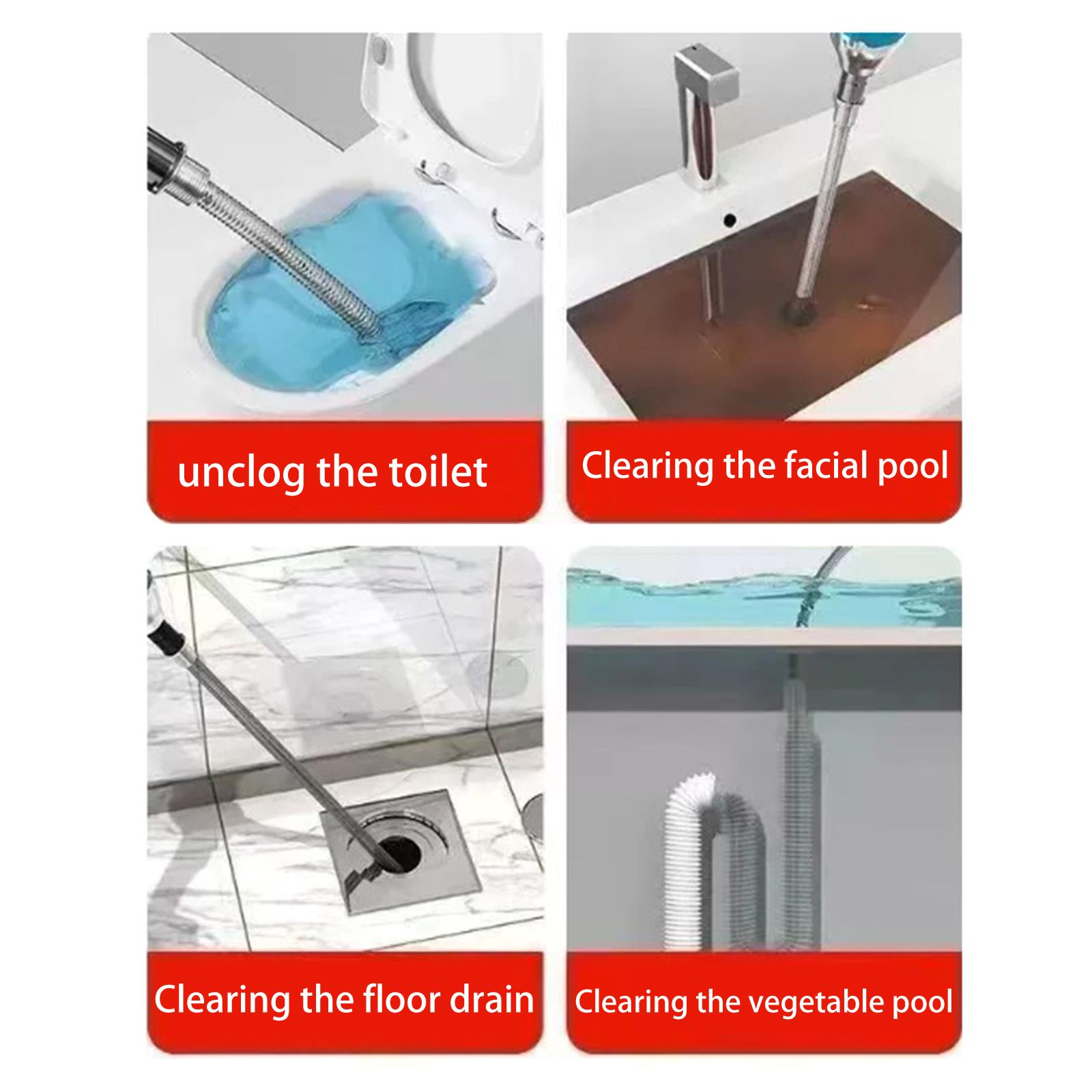 unclog the toilet

Clearing the facial pool

Clearing the floor drain

Clearing the vegetable pool