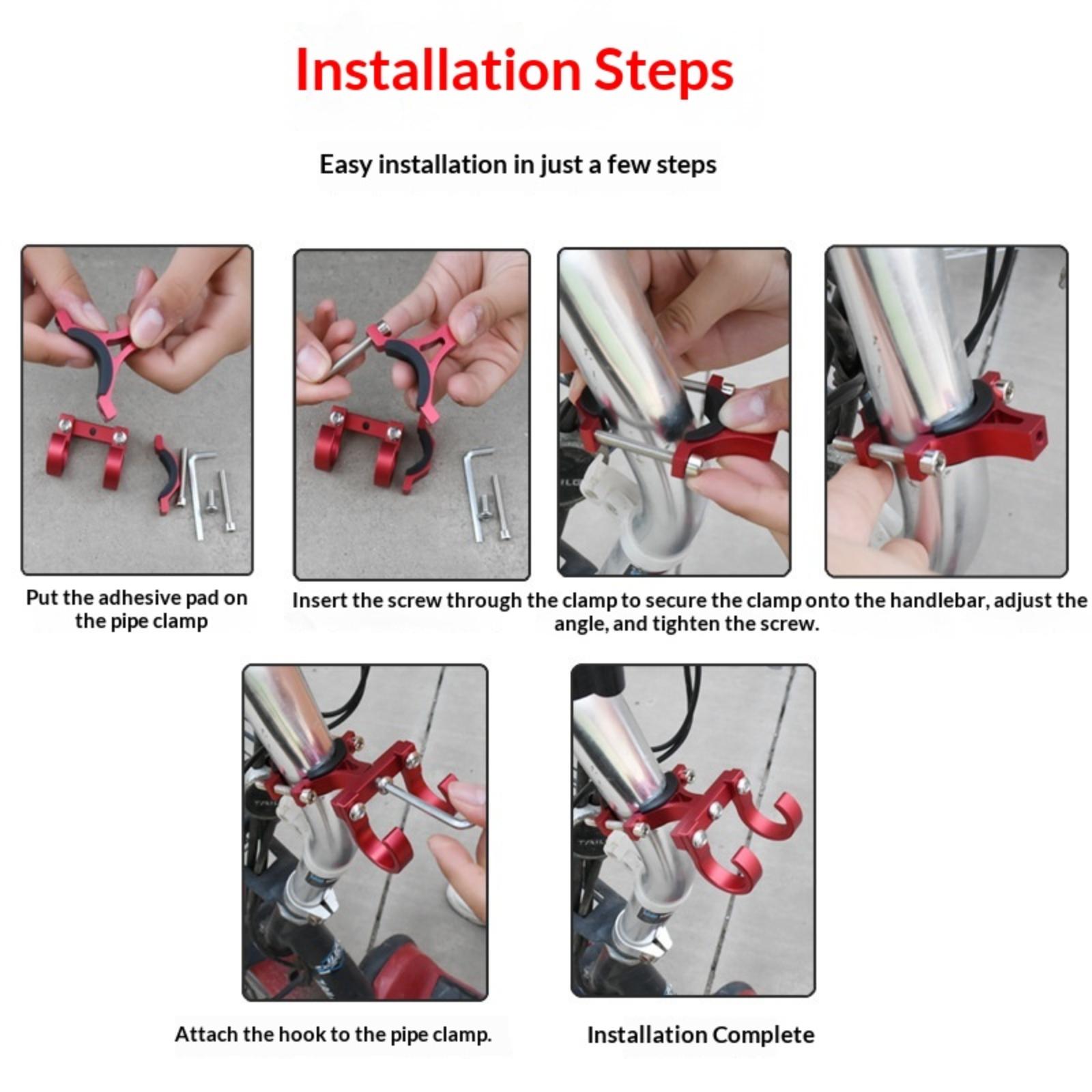 Installation Steps

Easy installation in just a few steps

Put the adhesive pad on the pipe clamp

Insert the screw through the clamp to secure the clamp onto the handlebar, adjust the angle, and tighten the screw.

Attach the hook to the pipe clamp.

Installation Complete