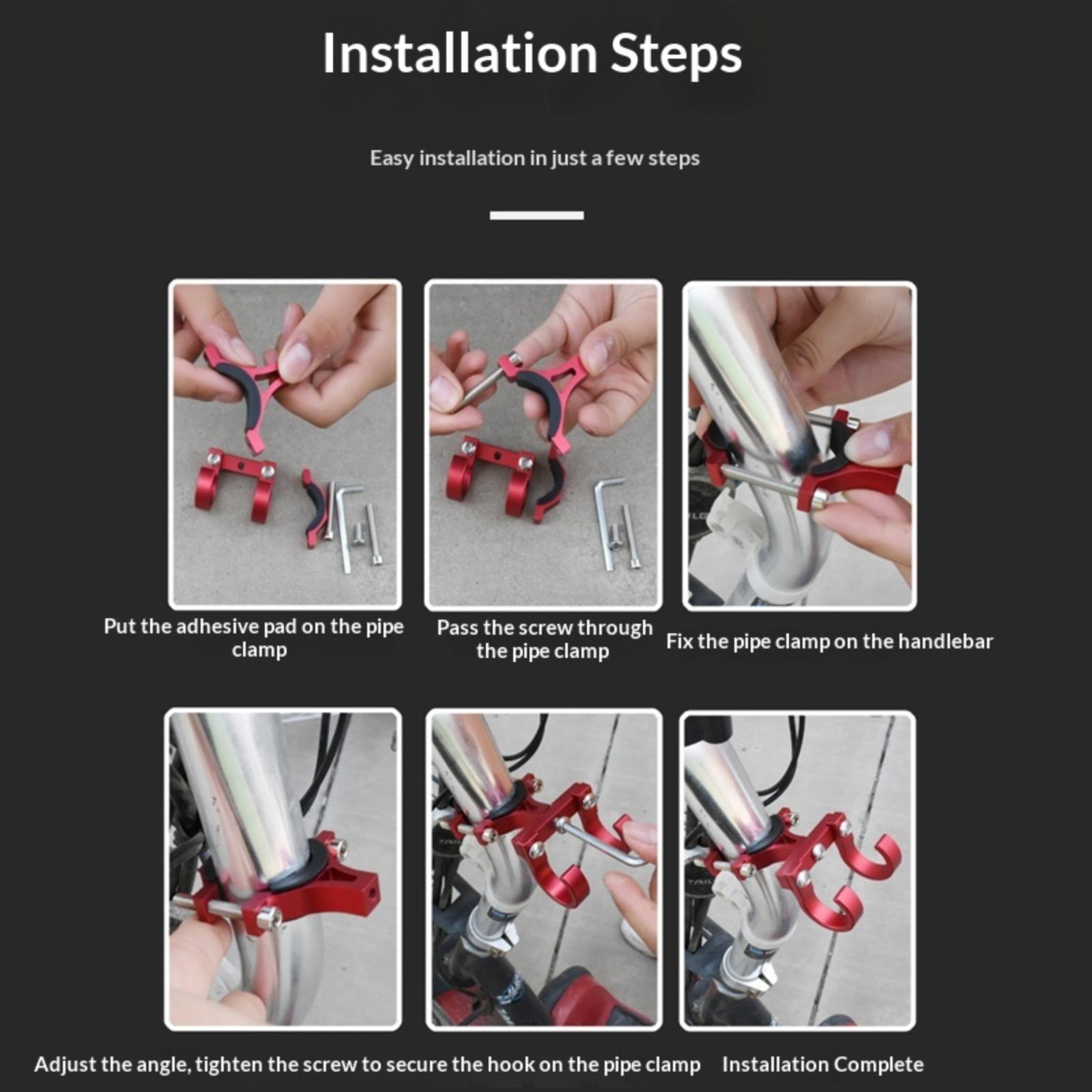 Installation Steps

Easy installation in just a few steps

Put the adhesive pad on the pipe clamp

Pass the screw through the pipe clamp

Fix the pipe clamp on the handlebar

Adjust the angle, tighten the screw to secure the hook on the pipe clamp

Installation Complete