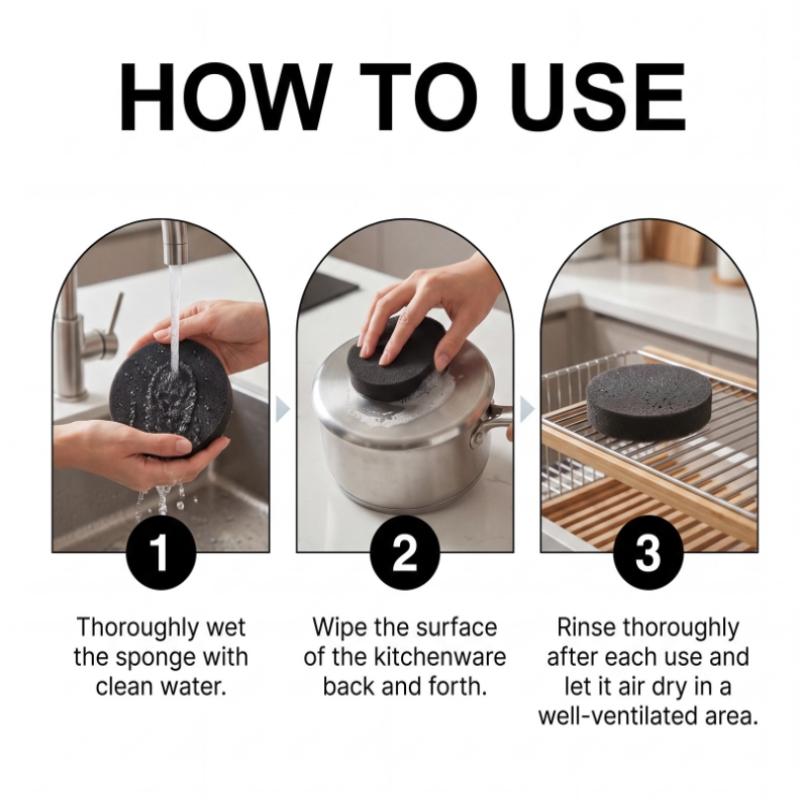 HOW TO USE

1

Thoroughly wet the sponge with clean water.

2

Wipe the surface of the kitchenware back and forth.

3

Rinse thoroughly after each use and let it air dry in a well-ventilated area.