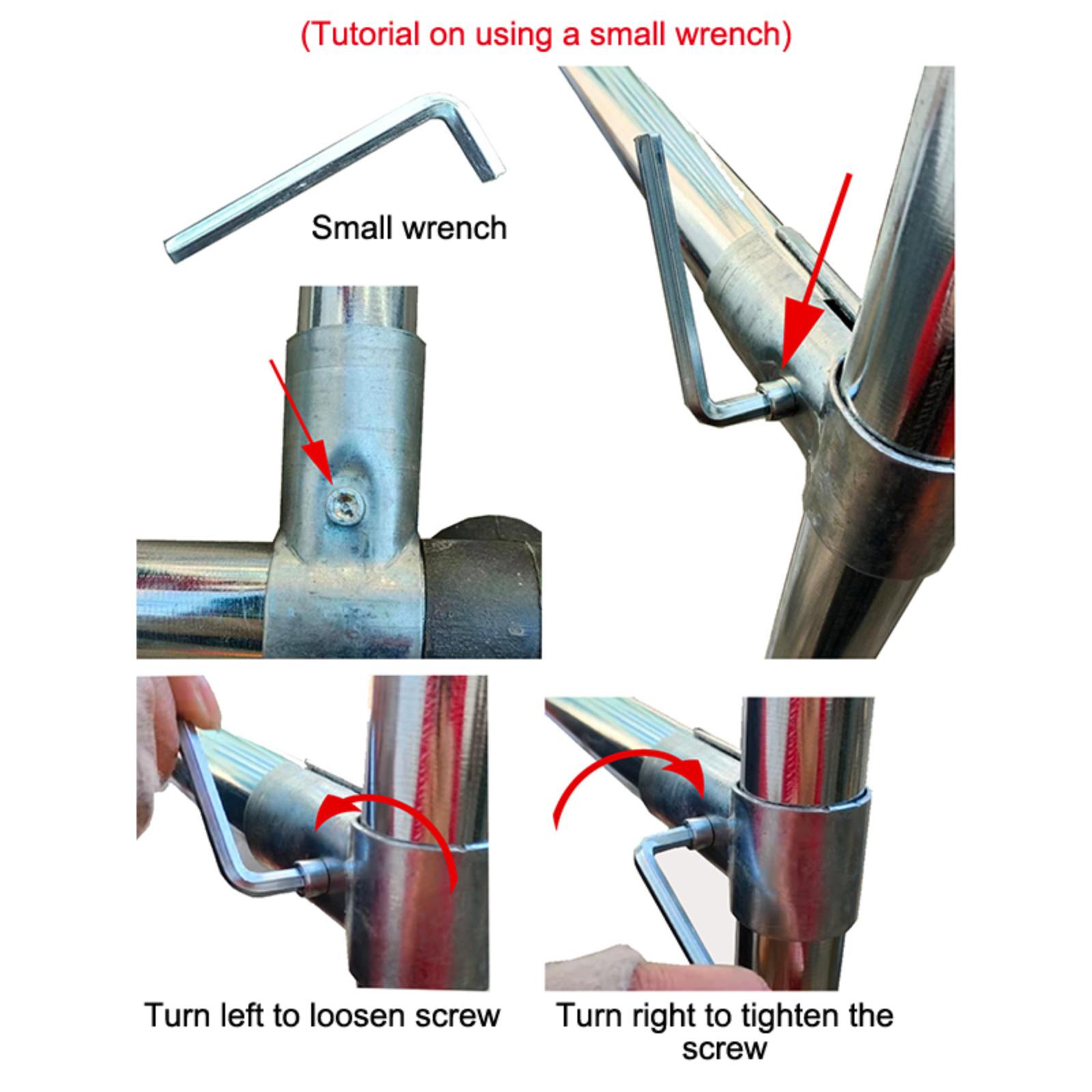 (Tutorial on using a small wrench)

Small wrench

Turn left to loosen screw

Turn right to tighten the screw