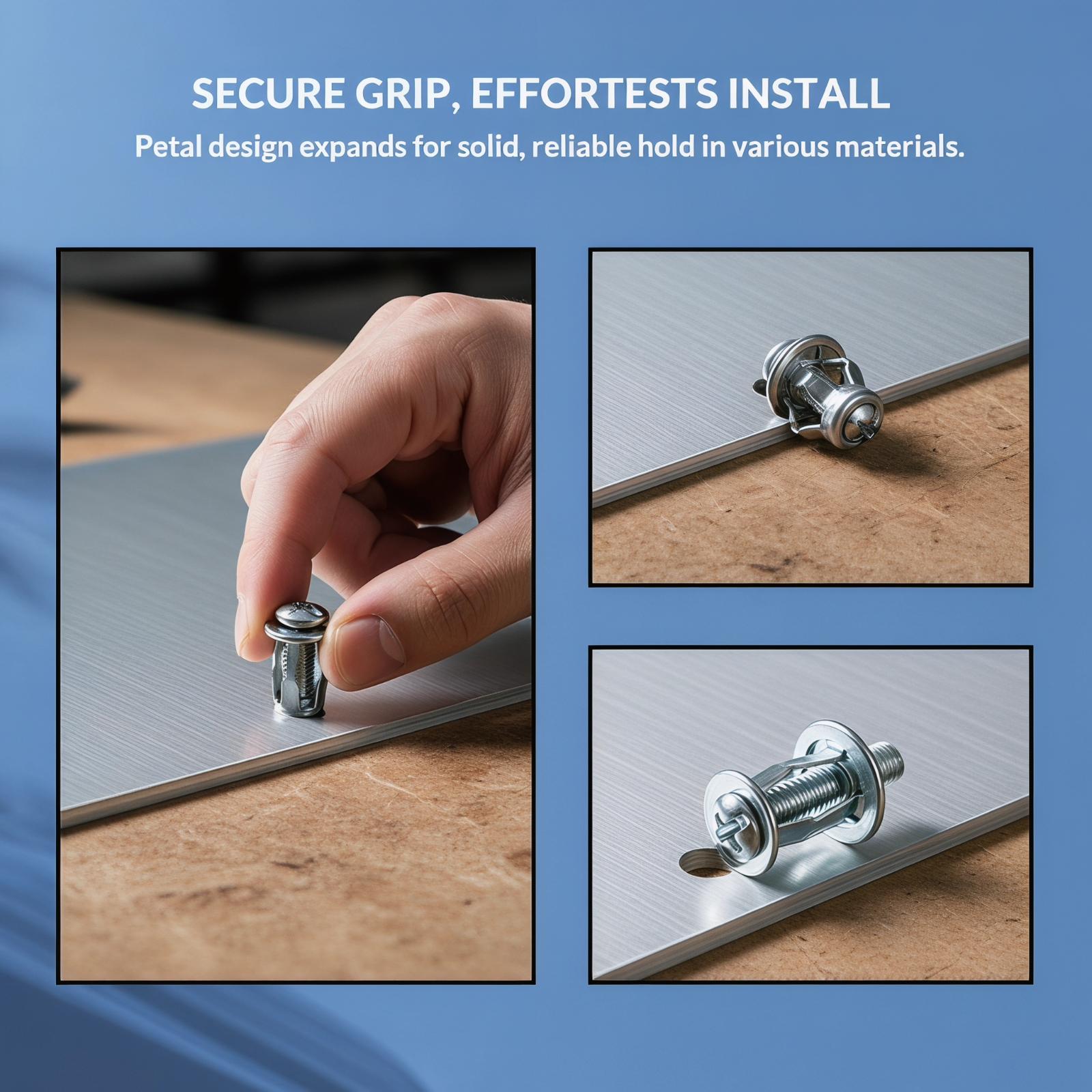 SECURE GRIP, EFFORTESTS INSTALL

Petal design expands for solid, reliable hold in various materials.