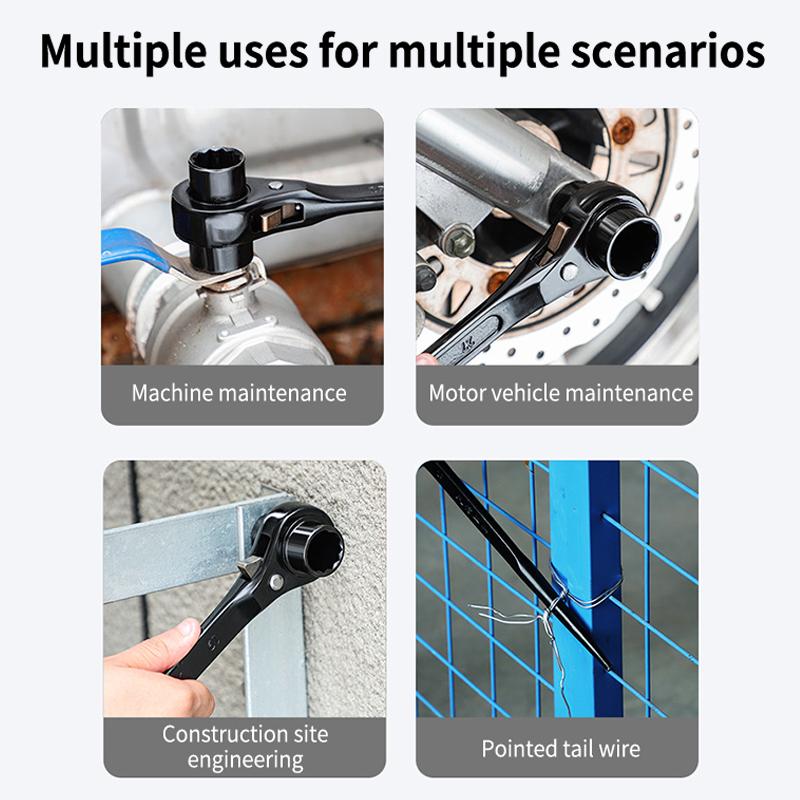 Multiple uses for multiple scenarios

Machine maintenance

Motor vehicle maintenance

Construction site engineering

Pointed tail wire