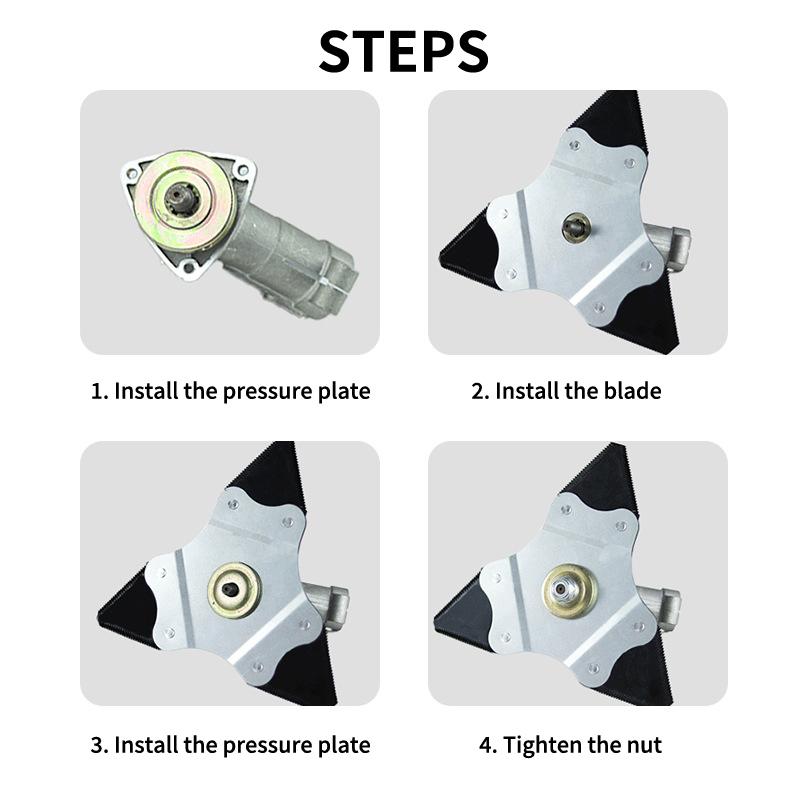 STEPS

1. Install the pressure plate

2. Install the blade

3. Install the pressure plate

4. Tighten the nut