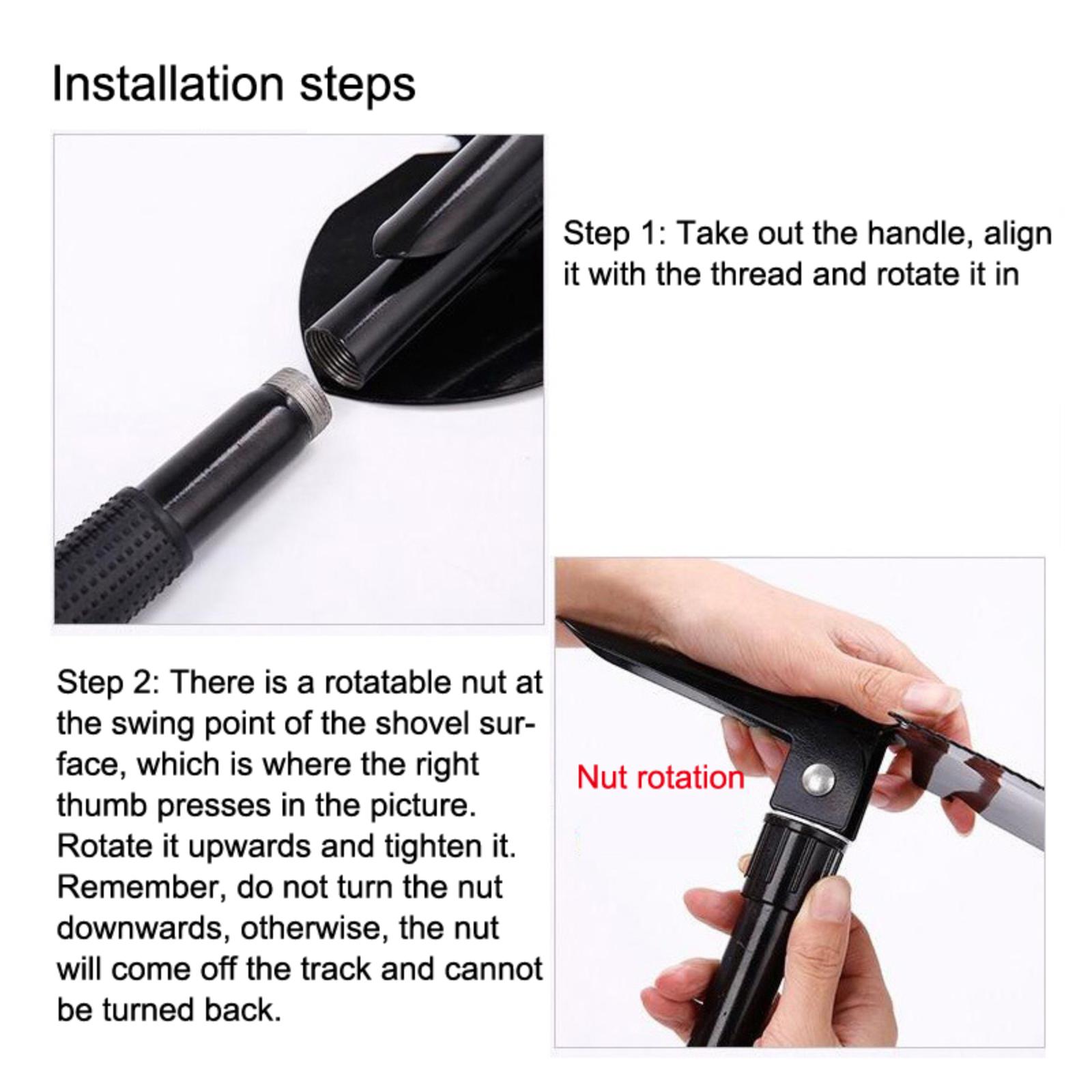 Installation steps

Step 1: Take out the handle, align it with the thread and rotate it in

Step 2: There is a rotatable nut at the swing point of the shovel surface, which is where the right thumb presses in the picture. Rotate it upwards and tighten it. Remember, do not turn the nut downwards, otherwise, the nut will come off the track and cannot be turned back.

Nut rotation