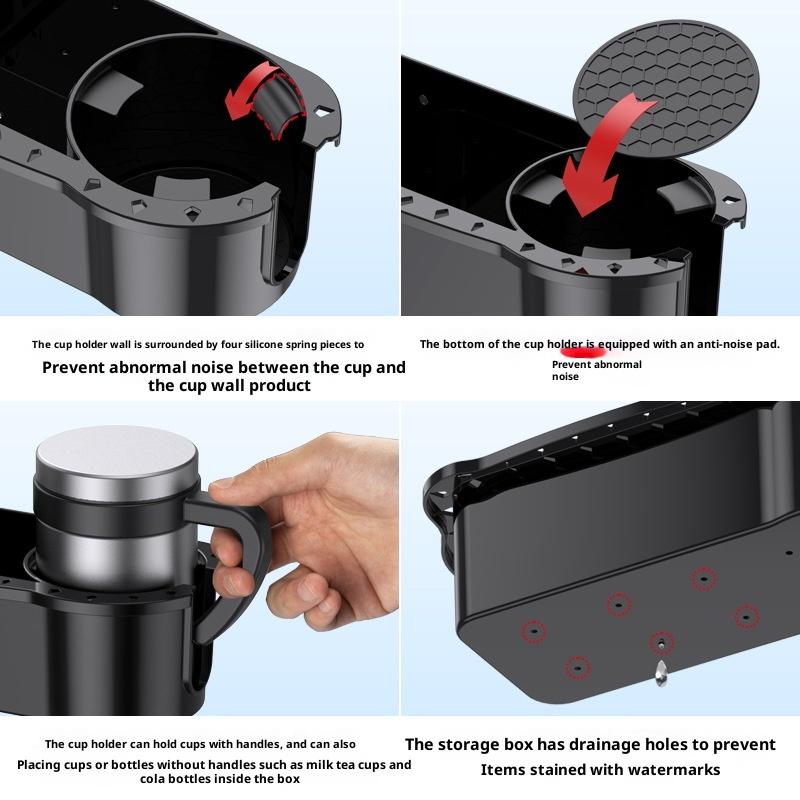 The cup holder wall is surrounded by four silicone spring pieces to

Prevent abnormal noise between the cup and the cup wall product

The bottom of the cup holder is equipped with an anti-noise pad.

Prevent abnormal noise

The cup holder can hold cups with handles, and can also

Placing cups or bottles without handles such as milk tea cups and cola bottles inside the box

The storage box has drainage holes to prevent

Items stained with watermarks