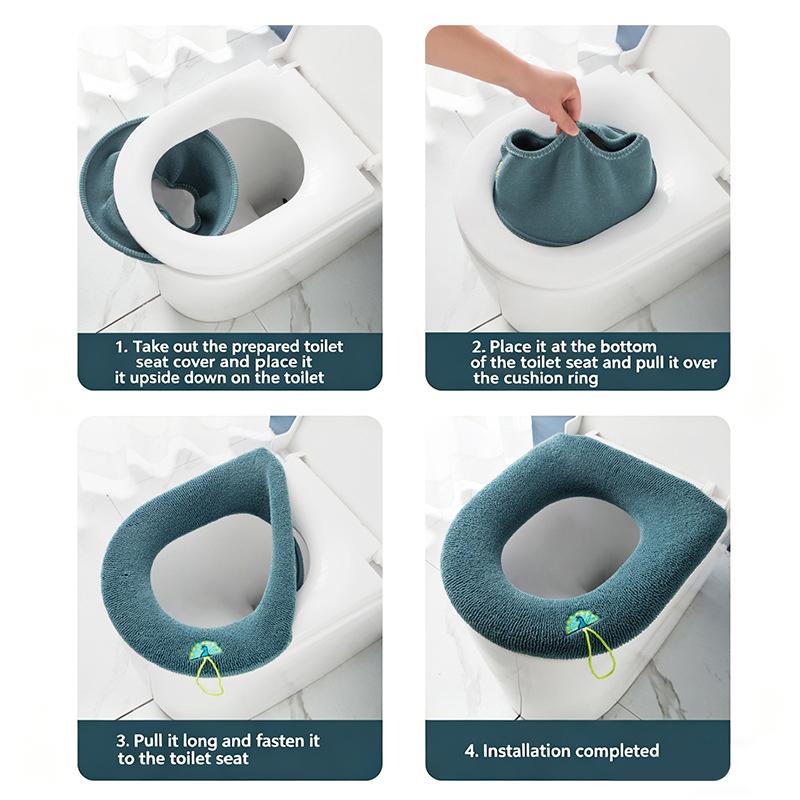 1. Take out the prepared toilet seat cover and place it it upside down on the toilet

2. Place it at the bottom of the toilet seat and pull it over the cushion ring

3. Pull it long and fasten it to the toilet seat

4. Installation completed